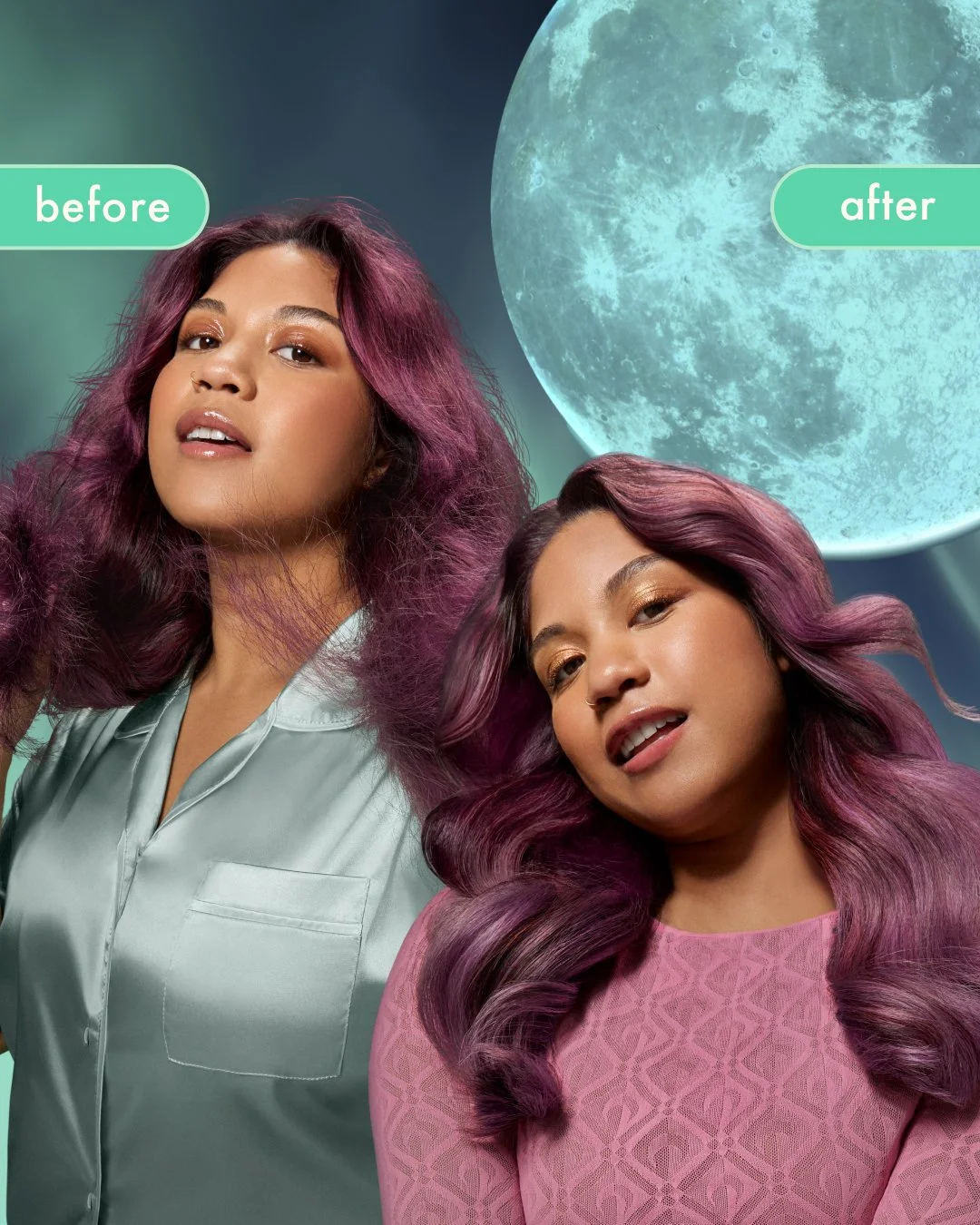 before

after