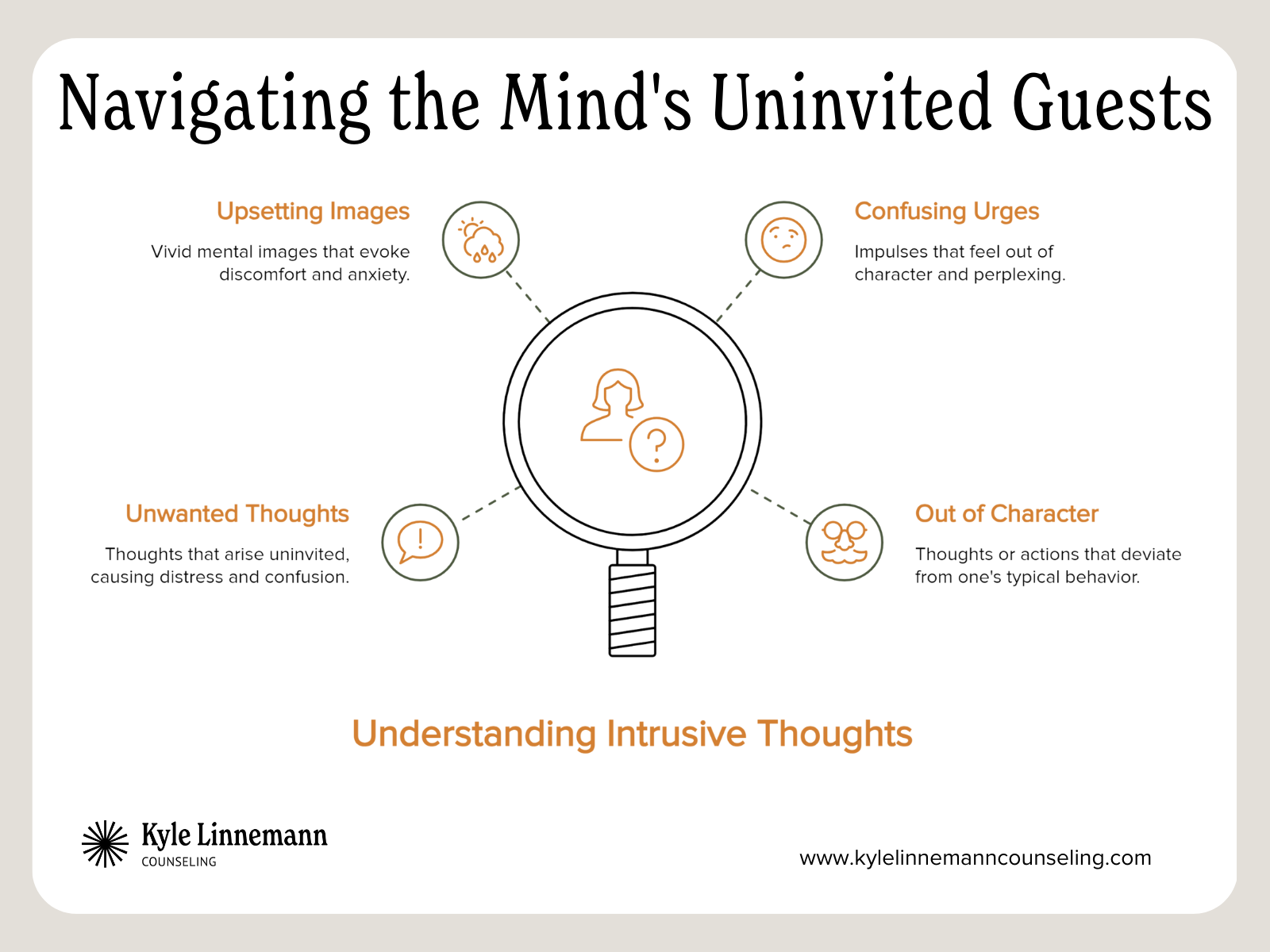 Navigating the Mind's Uninvited Guests

Upsetting Images

Vivid mental images that evoke discomfort and anxiety.

Confusing Urges

Impulses that feel out of character and perplexing.

Unwanted Thoughts

Thoughts that arise uninvited, causing distress and confusion.

Out of Character

Thoughts or actions that deviate from one's typical behavior.

Understanding Intrusive Thoughts

Kyle Linnemann
COUNSELING

www.kylelinnemanncounseling.com