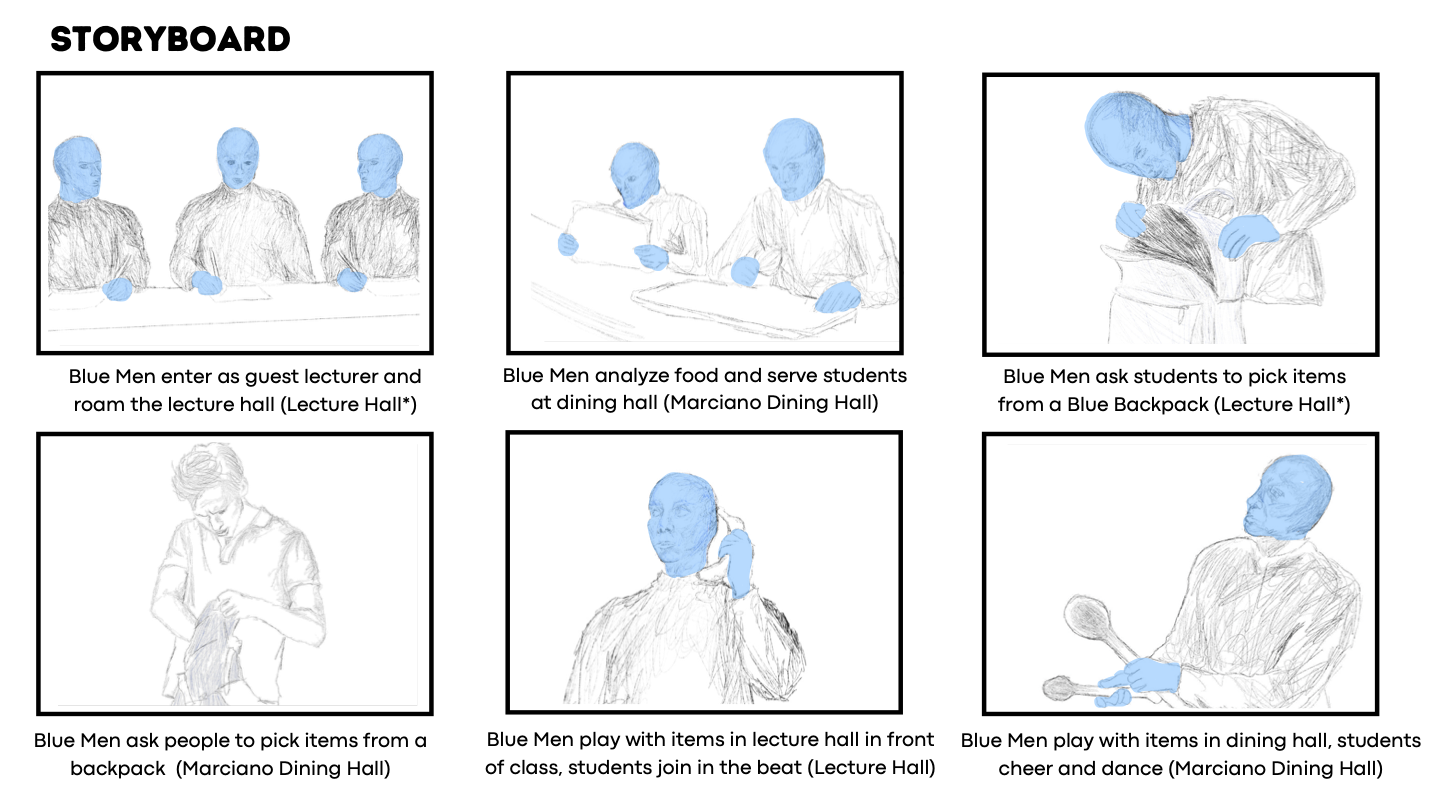 STORYBOARD

Blue Men enter as guest lecturer and roam the lecture hall (Lecture Hall*)

Blue Men analyze food and serve students at dining hall (Marciano Dining Hall)

Blue Men ask students to pick items from a Blue Backpack (Lecture Hall*)

Blue Men ask people to pick items from a backpack (Marciano Dining Hall)

Blue Men play with items in lecture hall in front of class, students join in the beat (Lecture Hall)

Blue Men play with items in dining hall, students cheer and dance (Marciano Dining Hall)