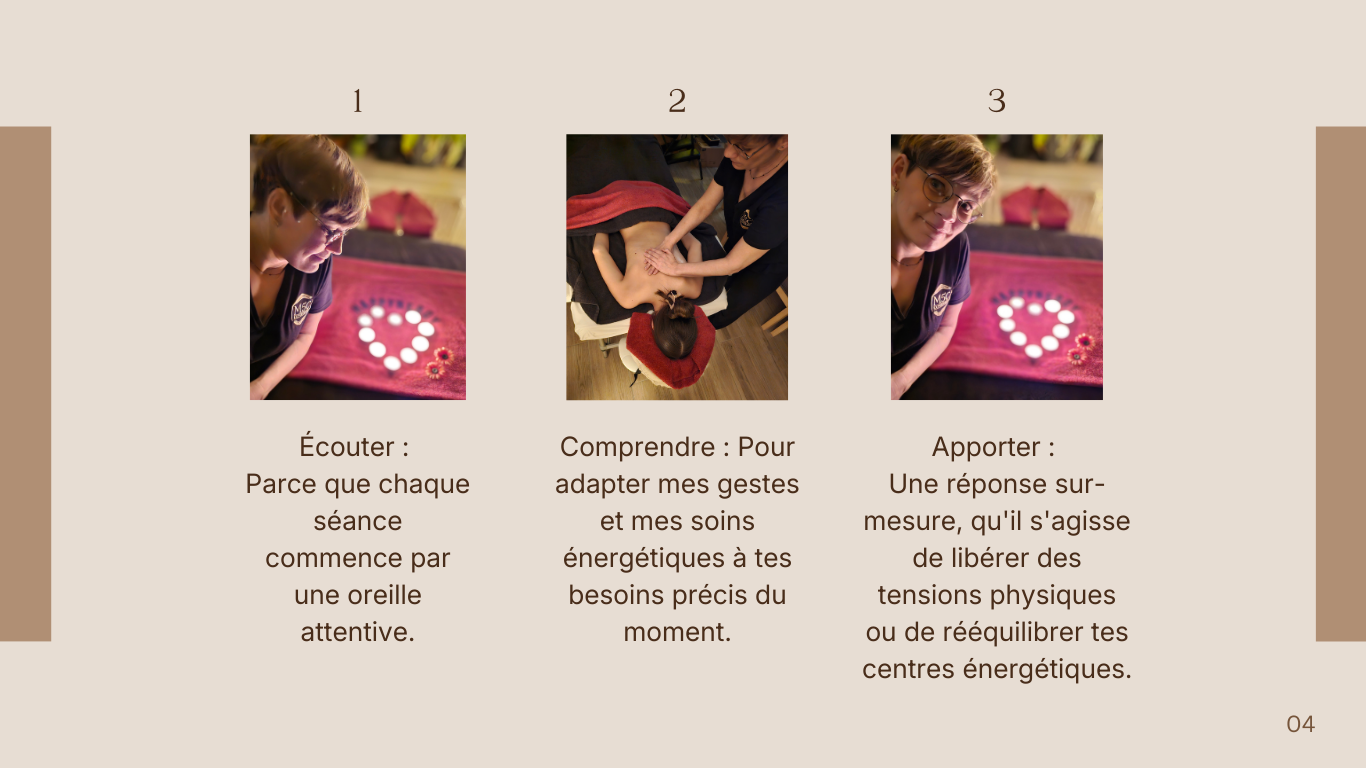 1

Écouter :
Parce que chaque séance commence par une oreille attentive.

2

Comprendre : Pour adapter mes gestes et mes soins énergétiques à tes besoins précis du moment.

3

Apporter :
Une réponse sur-mesure, qu'il s'agisse de libérer des tensions physiques ou de rééquilibrer tes centres énergétiques.

04