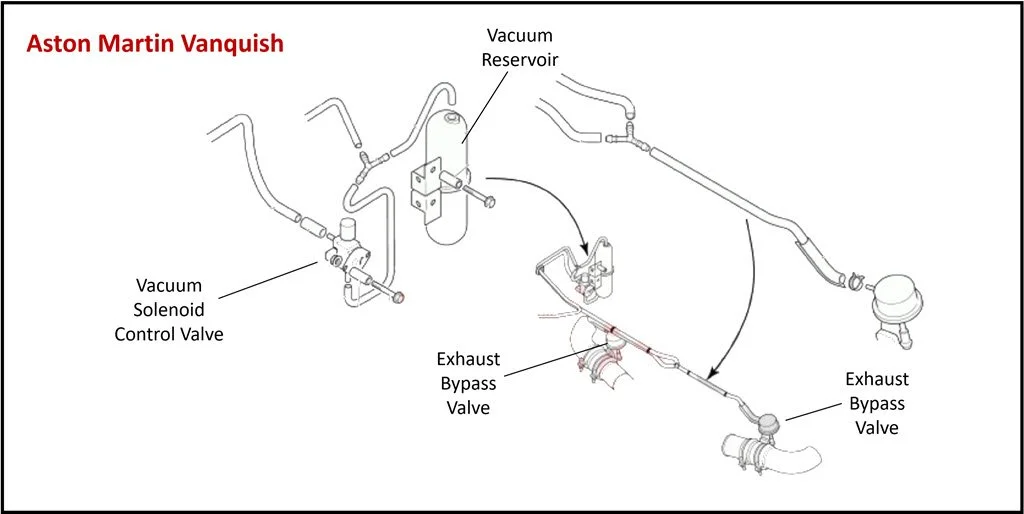 Aston Martin Vanquish

Vacuum Reservoir

Vacuum Solenoid Control Valve

Exhaust Bypass Valve

Exhaust Bypass Valve