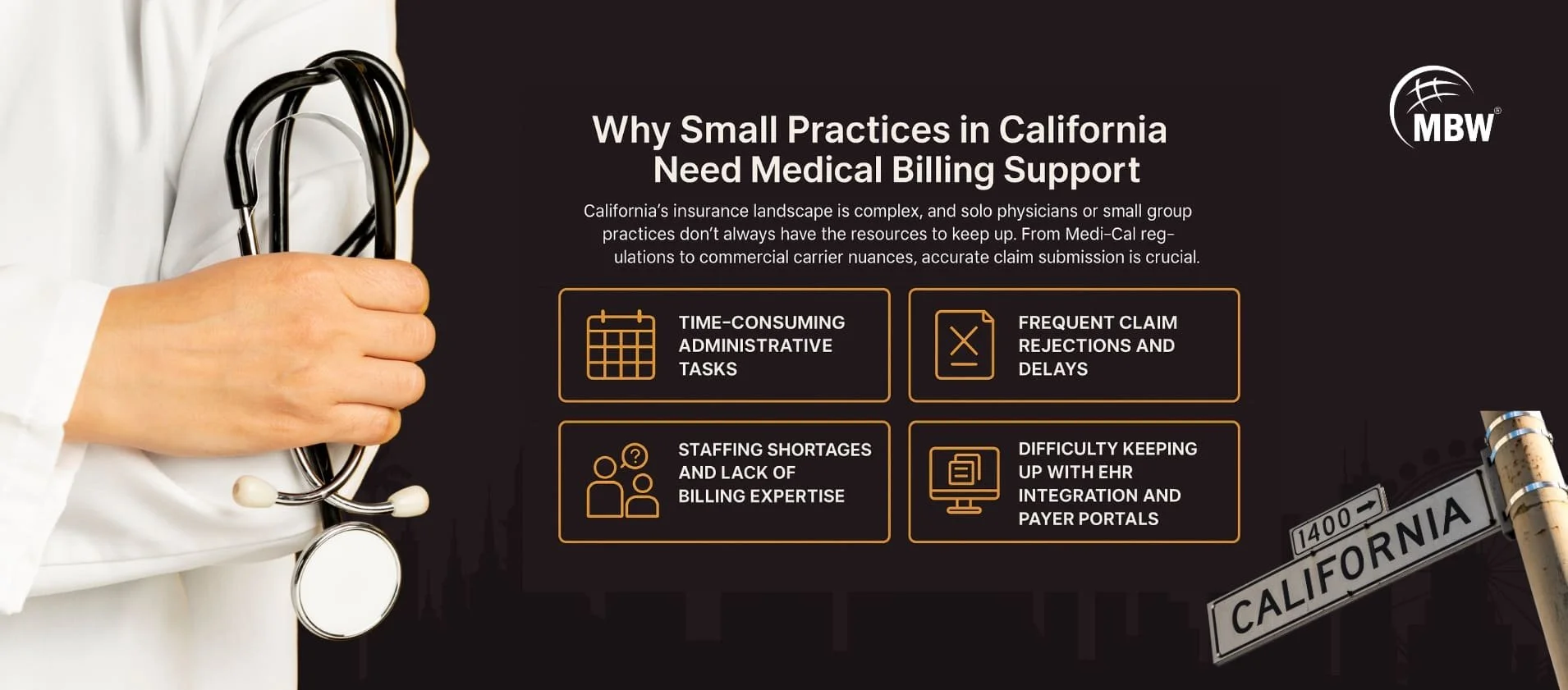 MBW®

Why Small Practices in California Need Medical Billing Support

California's insurance landscape is complex, and solo physicians or small group practices don't always have the resources to keep up. From Medi-Cal regulations to commercial carrier nuances, accurate claim submission is crucial.

TIME-CONSUMING ADMINISTRATIVE TASKS

FREQUENT CLAIM REJECTIONS AND DELAYS

STAFFING SHORTAGES AND LACK OF BILLING EXPERTISE

DIFFICULTY KEEPING UP WITH EHR INTEGRATION AND PAYER PORTALS

1400 →
CALIFORNIA