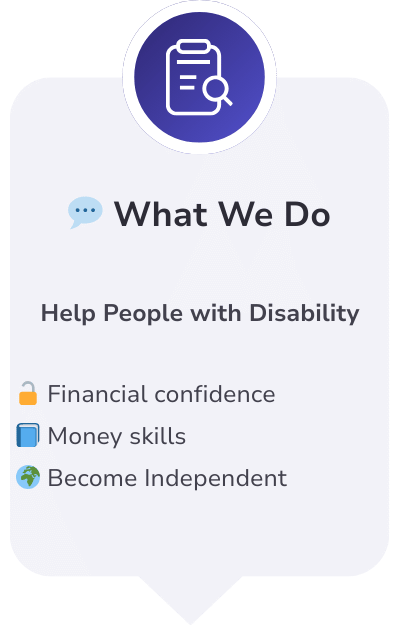 💬 What We Do

Help People with Disability

🔓 Financial confidence

📘 Money skills

🌍 Become Independent