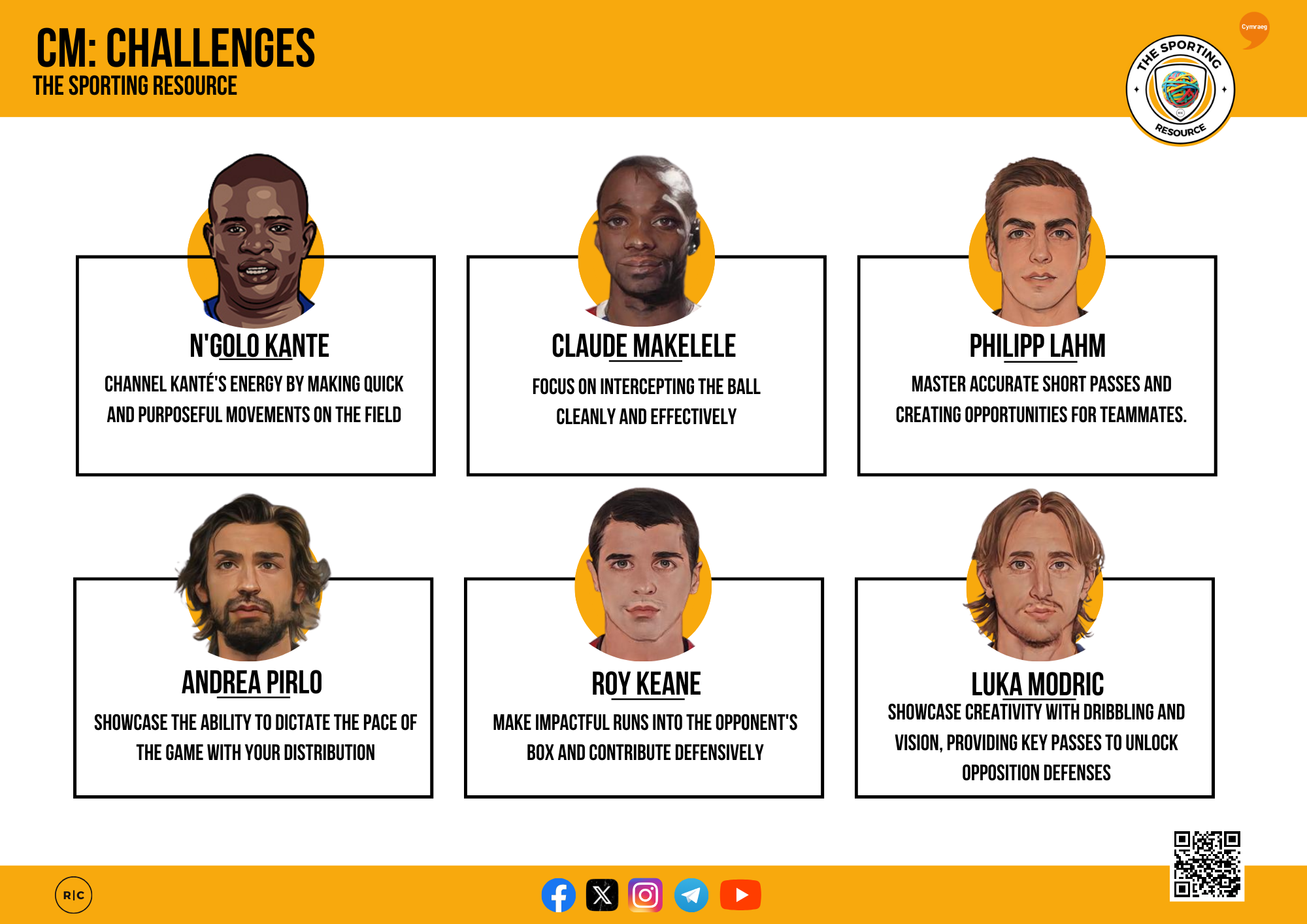 CM: CHALLENGES
THE SPORTING RESOURCE

Cymraeg

THE SPORTING RESOURCE

N'GOLO KANTE
CHANNEL KANTÉ'S ENERGY BY MAKING QUICK AND PURPOSEFUL MOVEMENTS ON THE FIELD

CLAUDE MAKELELE
FOCUS ON INTERCEPTING THE BALL CLEANLY AND EFFECTIVELY

PHILIPP LAHM
MASTER ACCURATE SHORT PASSES AND CREATING OPPORTUNITIES FOR TEAMMATES.

ANDREA PIRLO
SHOWCASE THE ABILITY TO DICTATE THE PACE OF THE GAME WITH YOUR DISTRIBUTION

ROY KEANE
MAKE IMPACTFUL RUNS INTO THE OPPONENT'S BOX AND CONTRIBUTE DEFENSIVELY

LUKA MODRIC
SHOWCASE CREATIVITY WITH DRIBBLING AND VISION, PROVIDING KEY PASSES TO UNLOCK OPPOSITION DEFENSES

R|C