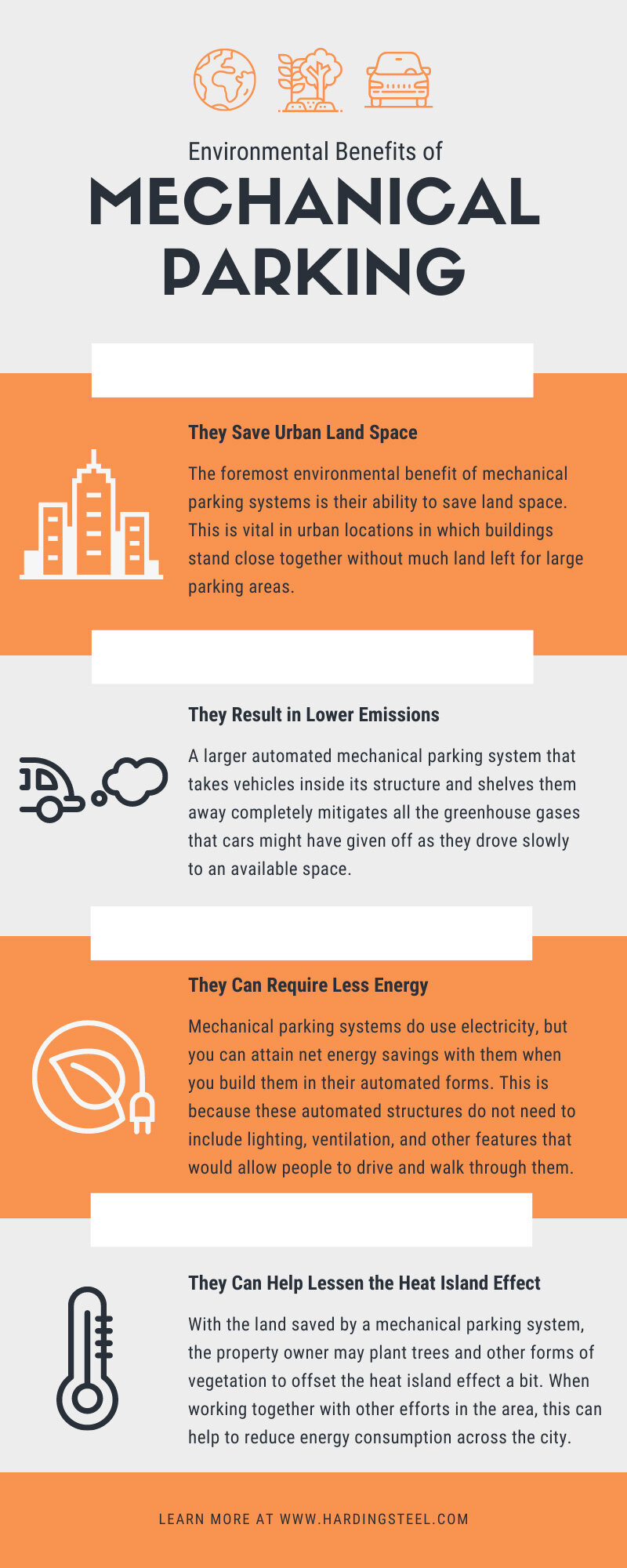 Environmental Benefits of

MECHANICAL PARKING

They Save Urban Land Space

The foremost environmental benefit of mechanical parking systems is their ability to save land space. This is vital in urban locations in which buildings stand close together without much land left for large parking areas.

They Result in Lower Emissions

A larger automated mechanical parking system that takes vehicles inside its structure and shelves them away completely mitigates all the greenhouse gases that cars might have given off as they drove slowly to an available space.

They Can Require Less Energy

Mechanical parking systems do use electricity, but you can attain net energy savings with them when you build them in their automated forms. This is because these automated structures do not need to include lighting, ventilation, and other features that would allow people to drive and walk through them.

They Can Help Lessen the Heat Island Effect

With the land saved by a mechanical parking system, the property owner may plant trees and other forms of vegetation to offset the heat island effect a bit. When working together with other efforts in the area, this can help to reduce energy consumption across the city.

LEARN MORE AT WWW.HARDINGSTEEL.COM