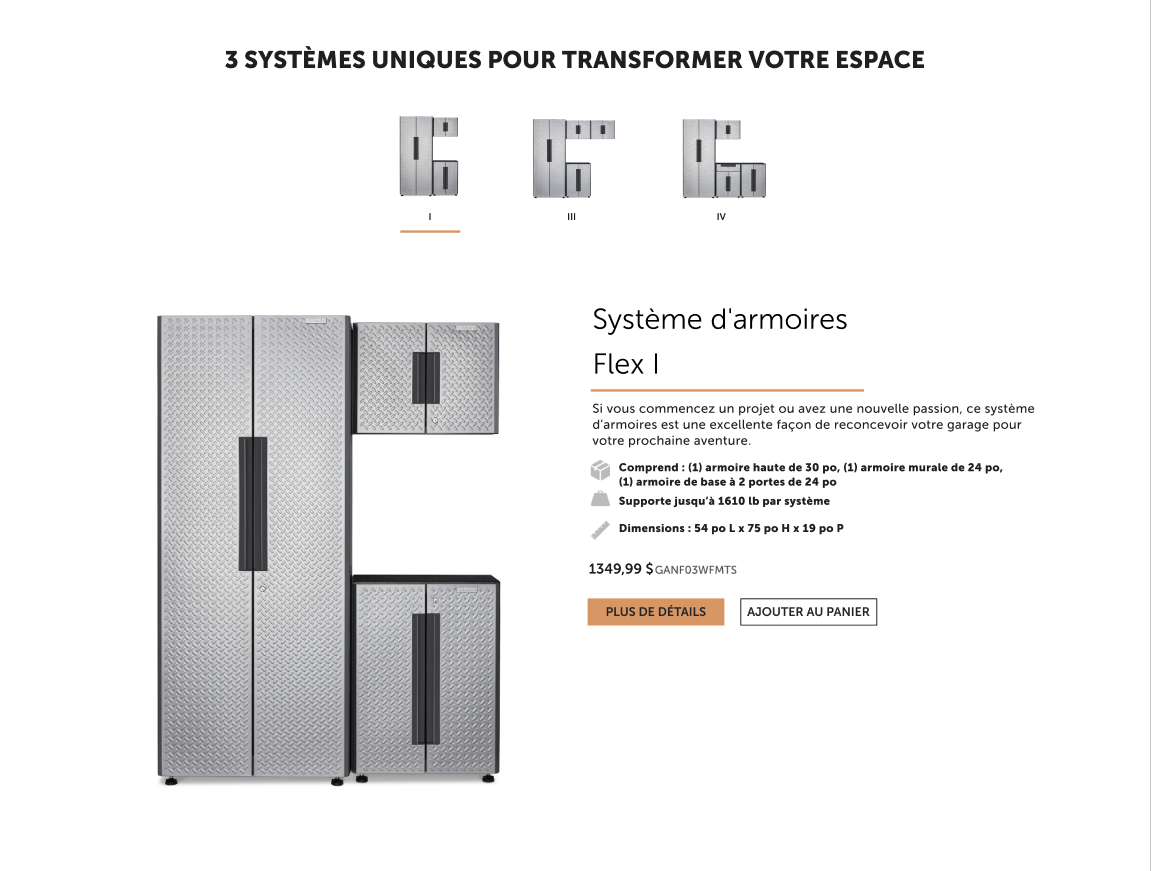 3 SYSTÈMES UNIQUES POUR TRANSFORMER VOTRE ESPACE

I

III

IV

Système d'armoires

Flex I

Si vous commencez un projet ou avez une nouvelle passion, ce système d'armoires est une excellente façon de reconcevoir votre garage pour votre prochaine aventure.

Comprend : (1) armoire haute de 30 po, (1) armoire murale de 24 po, (1) armoire de base à 2 portes de 24 po

Supporte jusqu'à 1610 lb par système

Dimensions : 54 po L x 75 po H x 19 po P

1349,99 $ GANF03WFMTS

PLUS DE DÉTAILS

AJOUTER AU PANIER