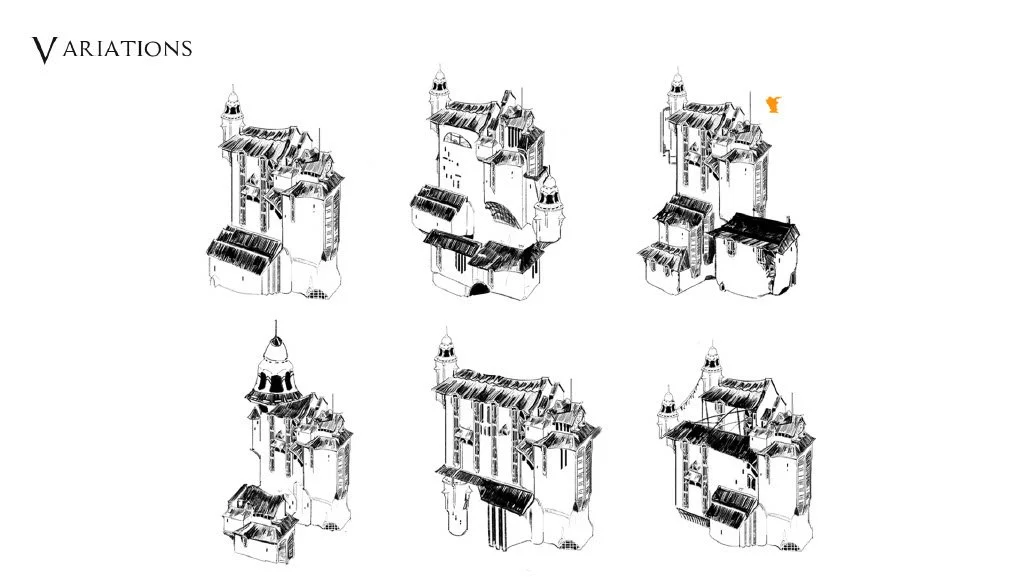 VARIATIONS