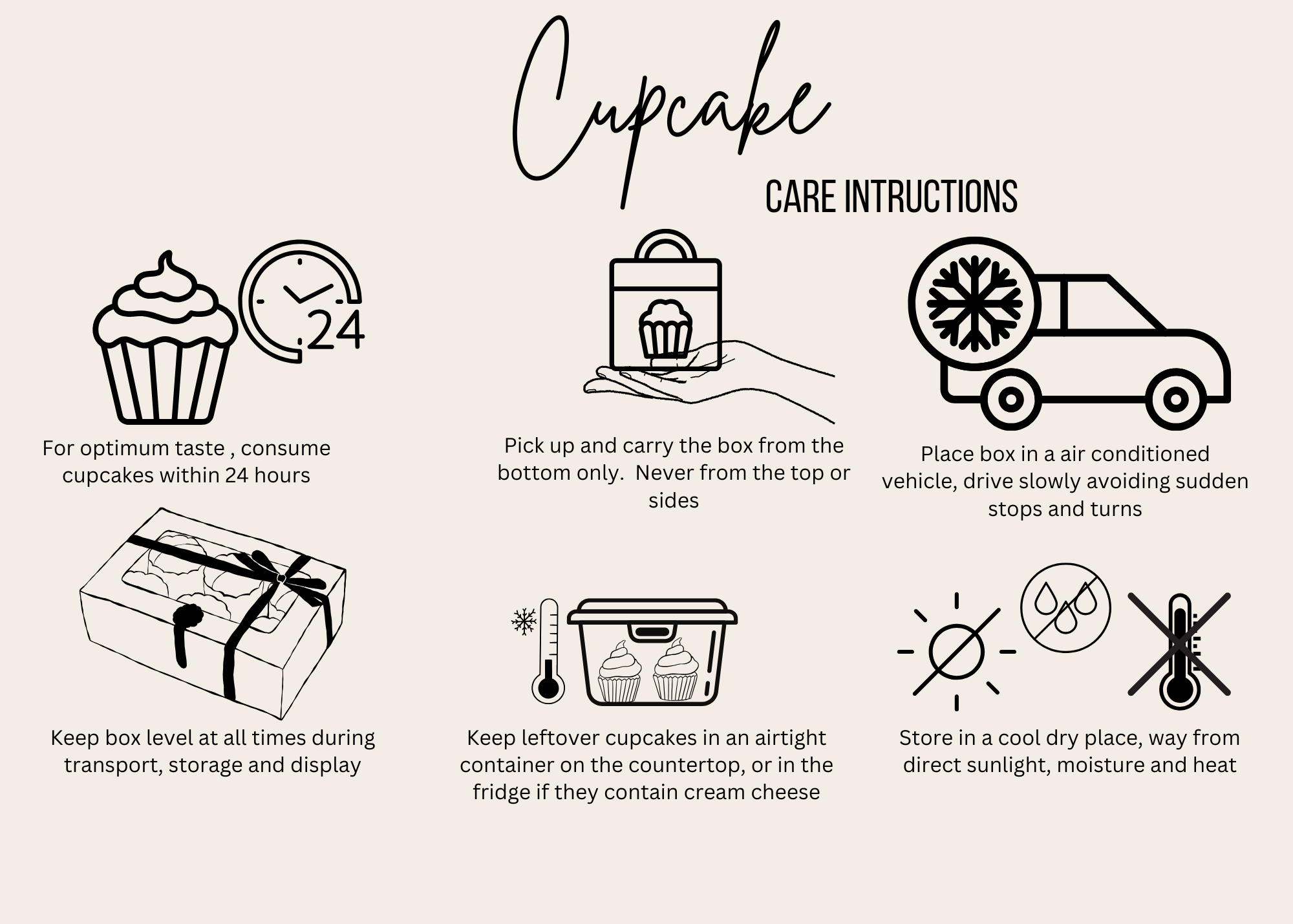 Cupcake

CARE INTRUCTIONS

24

For optimum taste , consume cupcakes within 24 hours

Pick up and carry the box from the bottom only. Never from the top or sides

Place box in a air conditioned vehicle, drive slowly avoiding sudden stops and turns

Keep box level at all times during transport, storage and display

Keep leftover cupcakes in an airtight container on the countertop, or in the fridge if they contain cream cheese

Store in a cool dry place, way from direct sunlight, moisture and heat