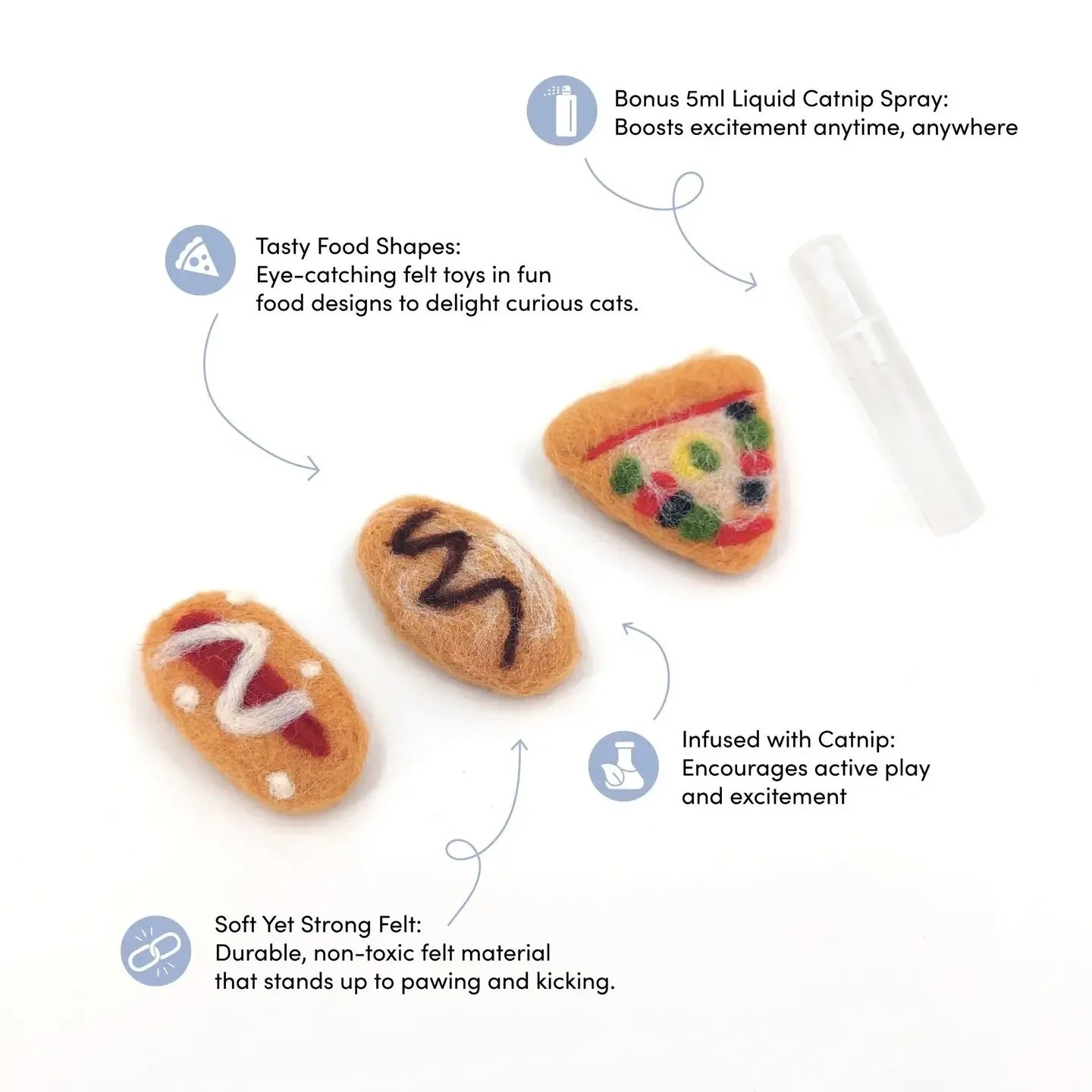 Bonus 5ml Liquid Catnip Spray:
Boosts excitement anytime, anywhere

Tasty Food Shapes:
Eye-catching felt toys in fun food designs to delight curious cats.

Infused with Catnip:
Encourages active play and excitement

Soft Yet Strong Felt:
Durable, non-toxic felt material that stands up to pawing and kicking.