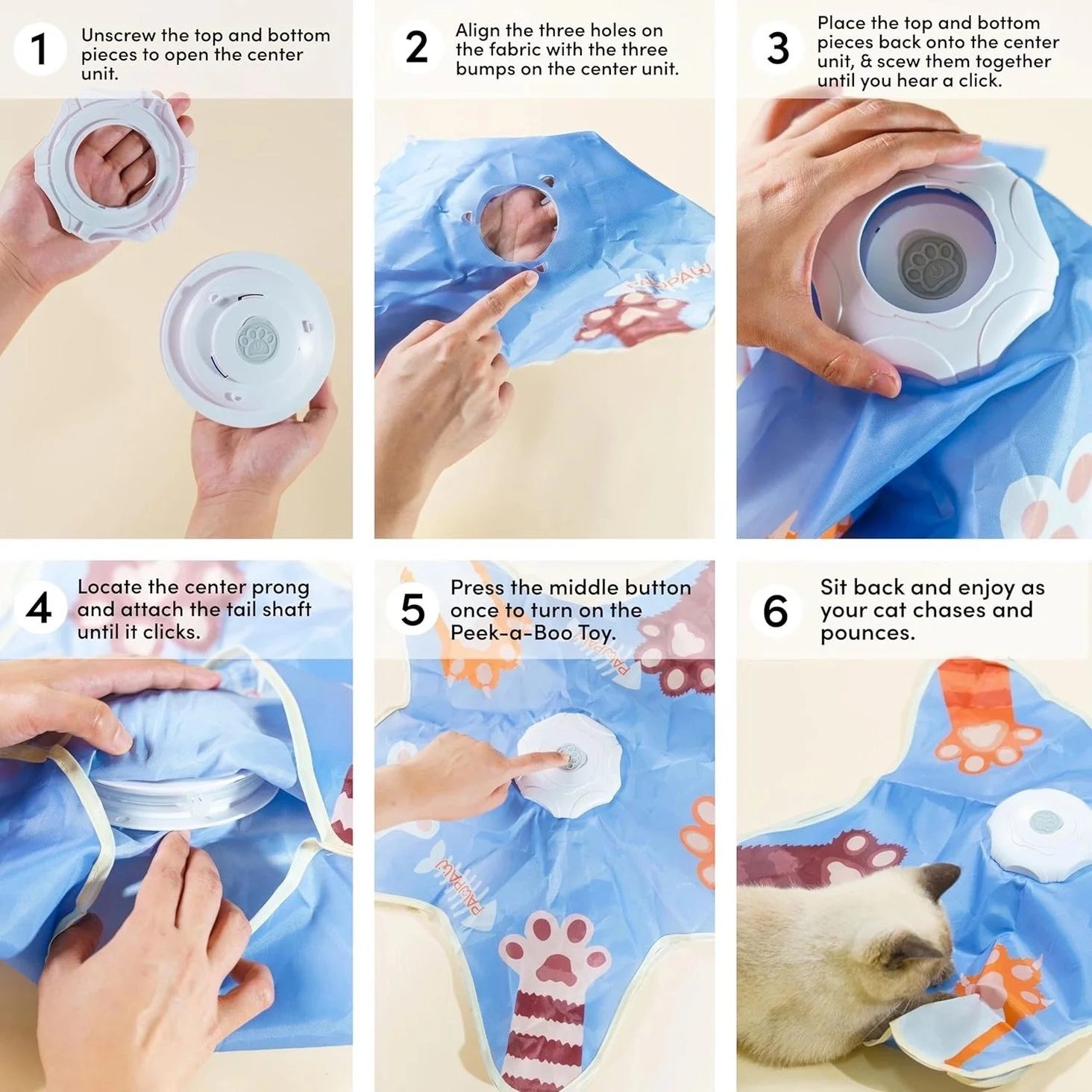 1 Unscrew the top and bottom pieces to open the center unit.

2 Align the three holes on the fabric with the three bumps on the center unit.

PAWPAW

3 Place the top and bottom pieces back onto the center unit, & scew them together until you hear a click.

4 Locate the center prong and attach the tail shaft until it clicks.

5 Press the middle button once to turn on the Peek-a-Boo Toy.

PAWPAW

PAWPAW

6 Sit back and enjoy as your cat chases and pounces.