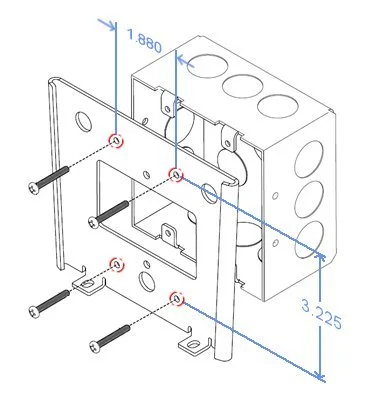 1.880

3.225