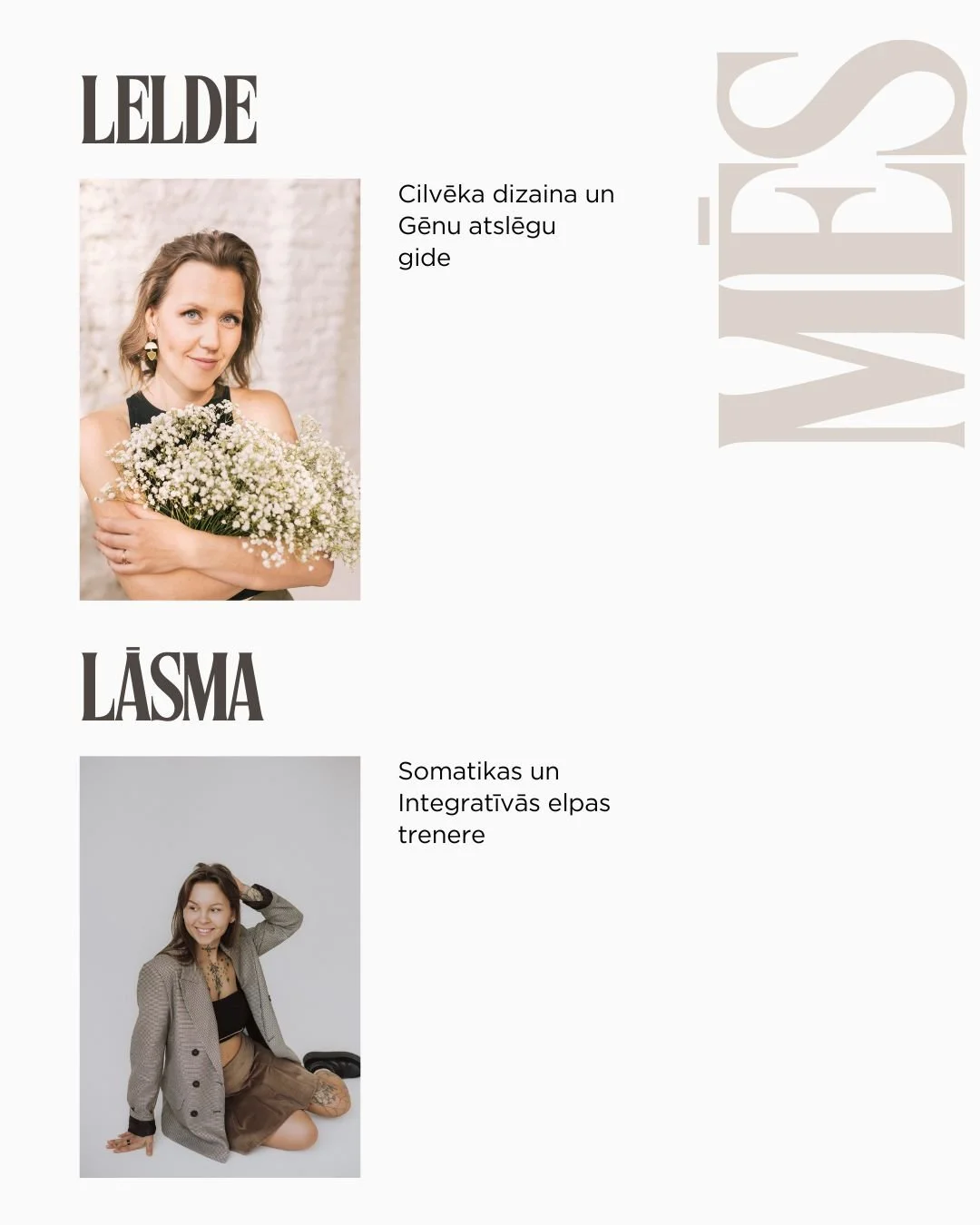 LELDE

Cilvēka dizaina un Gēnu atslēgu gide

MĒS

LĀSMA

Somatikas un Integratīvās elpas trenere