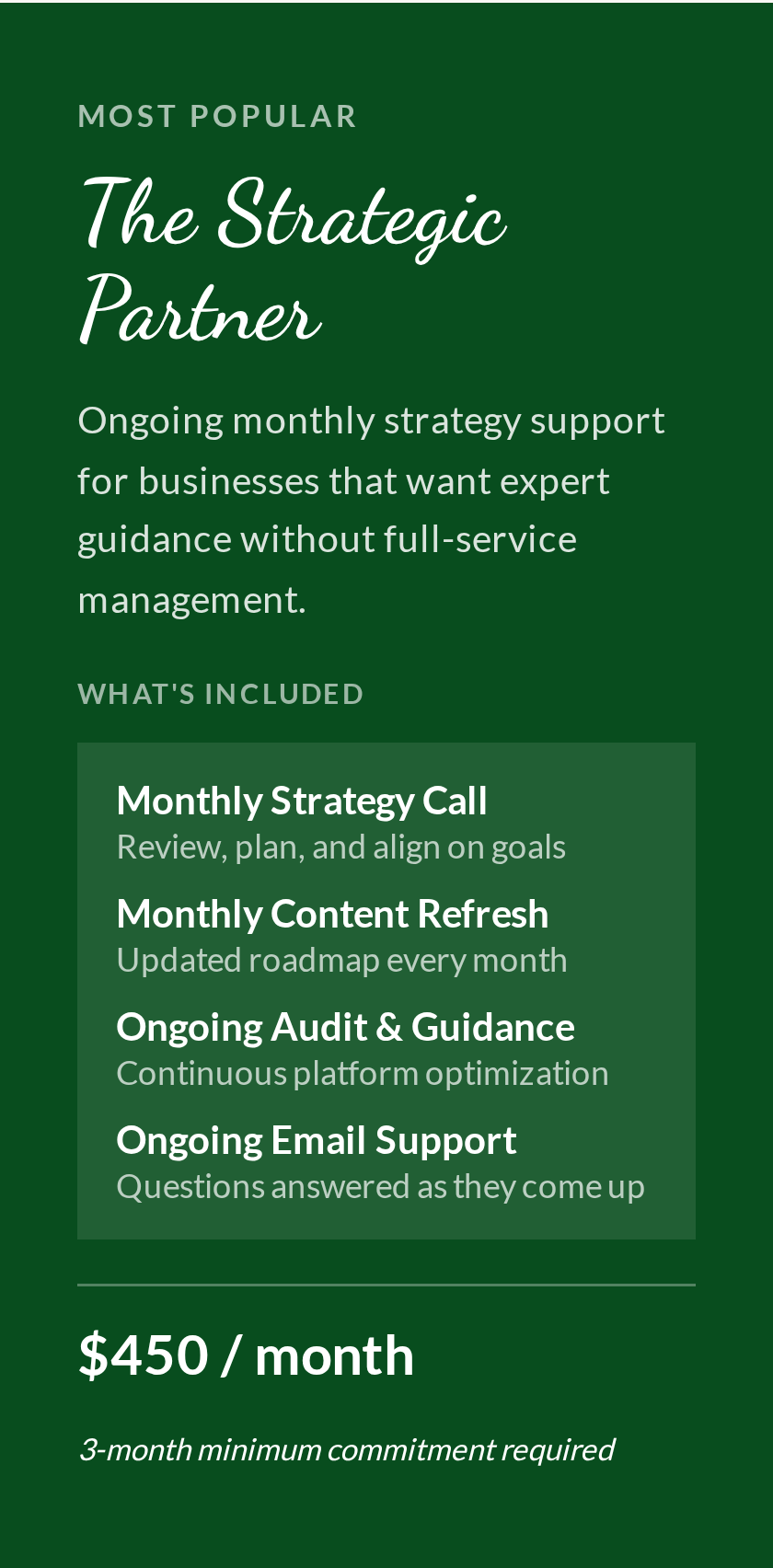 MOST POPULAR

The Strategic Partner

Ongoing monthly strategy support for businesses that want expert guidance without full-service management.

WHAT'S INCLUDED

Monthly Strategy Call
Review, plan, and align on goals

Monthly Content Refresh
Updated roadmap every month

Ongoing Audit & Guidance
Continuous platform optimization

Ongoing Email Support
Questions answered as they come up

$450 / month

3-month minimum commitment required