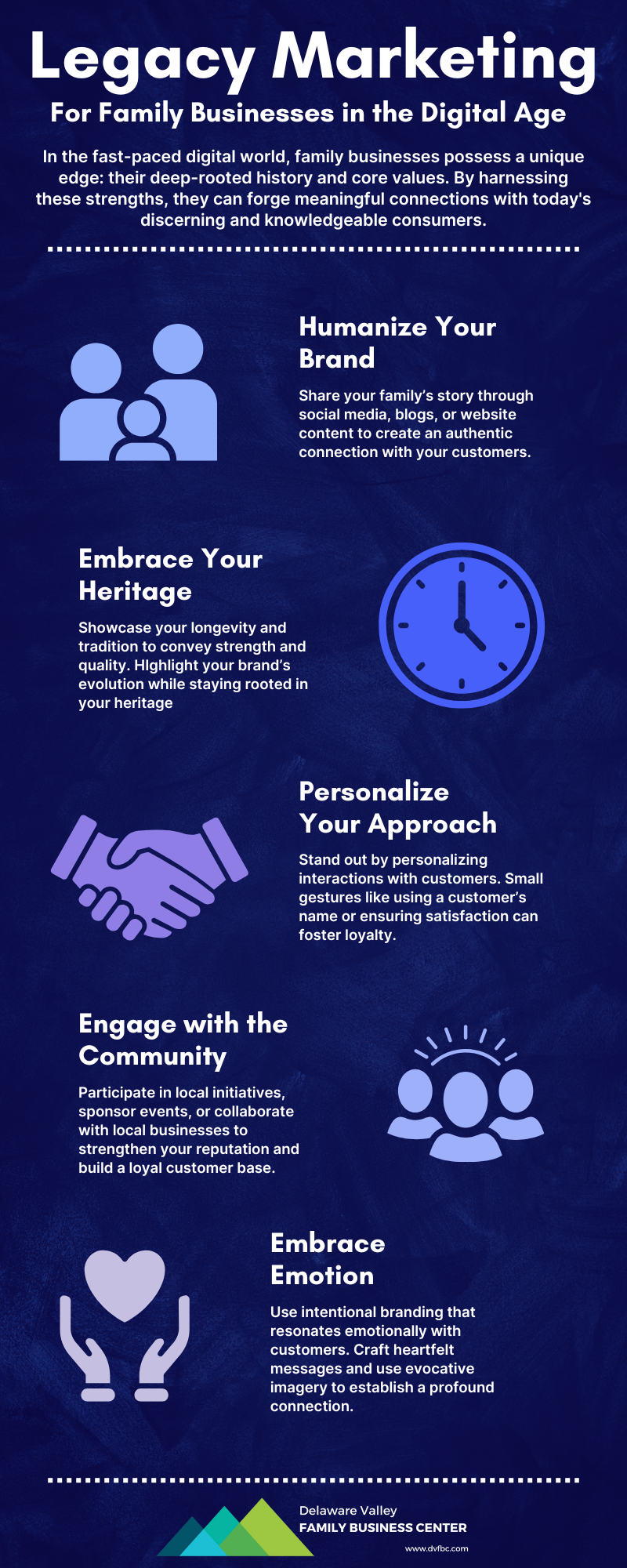 Legacy Marketing

For Family Businesses in the Digital Age

In the fast-paced digital world, family businesses possess a unique edge: their deep-rooted history and core values. By harnessing these strengths, they can forge meaningful connections with today's discerning and knowledgeable consumers.

Humanize Your Brand

Share your family's story through social media, blogs, or website content to create an authentic connection with your customers.

Embrace Your Heritage

Showcase your longevity and tradition to convey strength and quality. HIghlight your brand's evolution while staying rooted in your heritage

Personalize Your Approach

Stand out by personalizing interactions with customers. Small gestures like using a customer's name or ensuring satisfaction can foster loyalty.

Engage with the Community

Participate in local initiatives, sponsor events, or collaborate with local businesses to strengthen your reputation and build a loyal customer base.

Embrace Emotion

Use intentional branding that resonates emotionally with customers. Craft heartfelt messages and use evocative imagery to establish a profound connection.

Delaware Valley
FAMILY BUSINESS CENTER
www.dvfbc.com