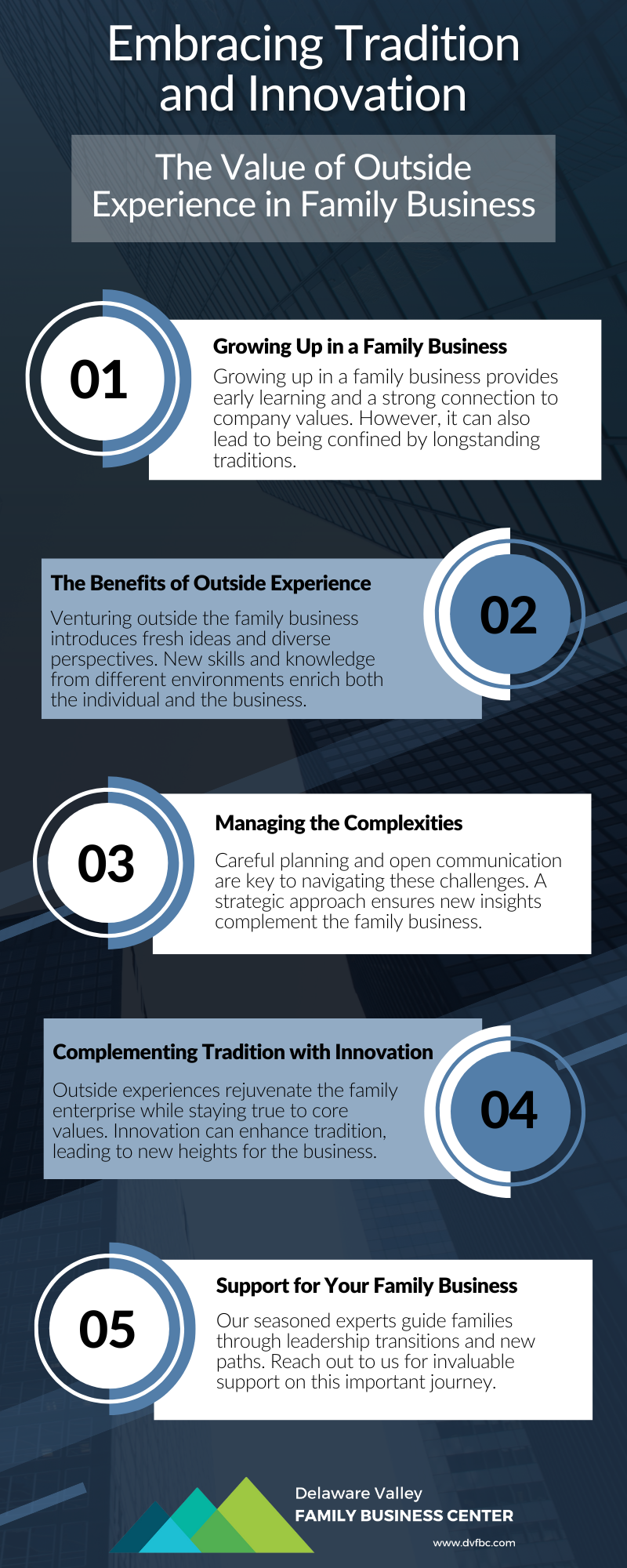 Embracing Tradition and Innovation

The Value of Outside Experience in Family Business

01

Growing Up in a Family Business

Growing up in a family business provides early learning and a strong connection to company values. However, it can also lead to being confined by longstanding traditions.

The Benefits of Outside Experience

Venturing outside the family business introduces fresh ideas and diverse perspectives. New skills and knowledge from different environments enrich both the individual and the business.

02

03

Managing the Complexities

Careful planning and open communication are key to navigating these challenges. A strategic approach ensures new insights complement the family business.

Complementing Tradition with Innovation

Outside experiences rejuvenate the family enterprise while staying true to core values. Innovation can enhance tradition, leading to new heights for the business.

04

05

Support for Your Family Business

Our seasoned experts guide families through leadership transitions and new paths. Reach out to us for invaluable support on this important journey.

Delaware Valley
FAMILY BUSINESS CENTER
www.dvfbc.com