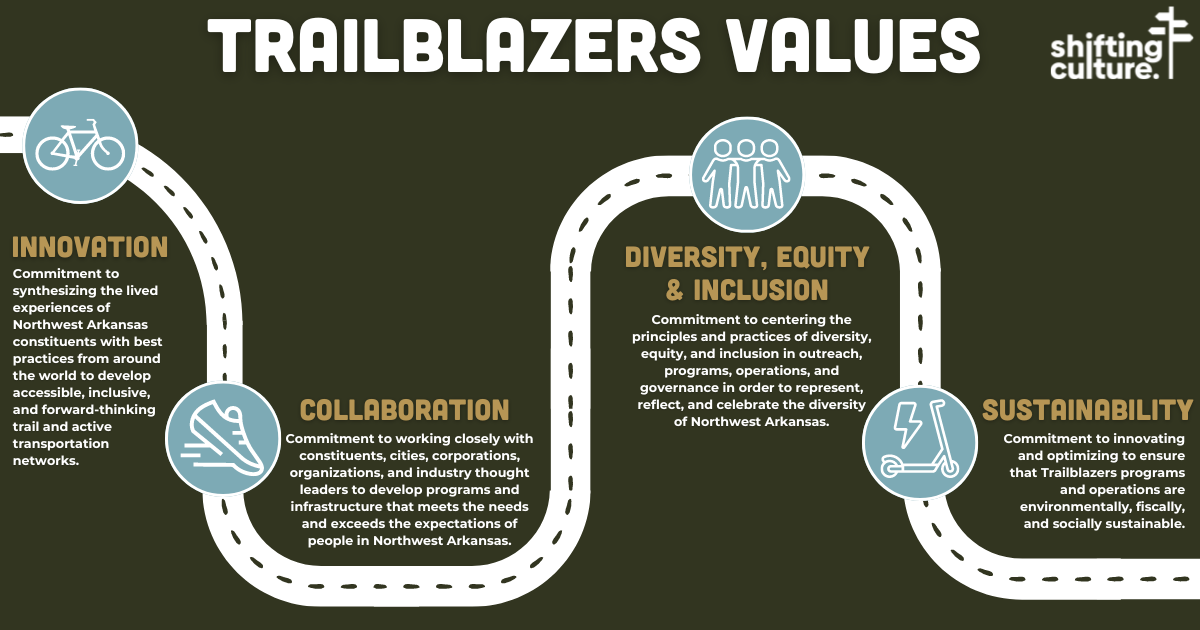 TRAILBLAZERS VALUES

shifting culture.

INNOVATION

Commitment to synthesizing the lived experiences of Northwest Arkansas constituents with best practices from around the world to develop accessible, inclusive, and forward-thinking trail and active transportation networks.

COLLABORATION

Commitment to working closely with constituents, cities, corporations, organizations, and industry thought leaders to develop programs and infrastructure that meets the needs and exceeds the expectations of people in Northwest Arkansas.

DIVERSITY, EQUITY & INCLUSION

Commitment to centering the principles and practices of diversity, equity, and inclusion in outreach, programs, operations, and governance in order to represent, reflect, and celebrate the diversity of Northwest Arkansas.

SUSTAINABILITY

Commitment to innovating and optimizing to ensure that Trailblazers programs and operations are environmentally, fiscally, and socially sustainable.