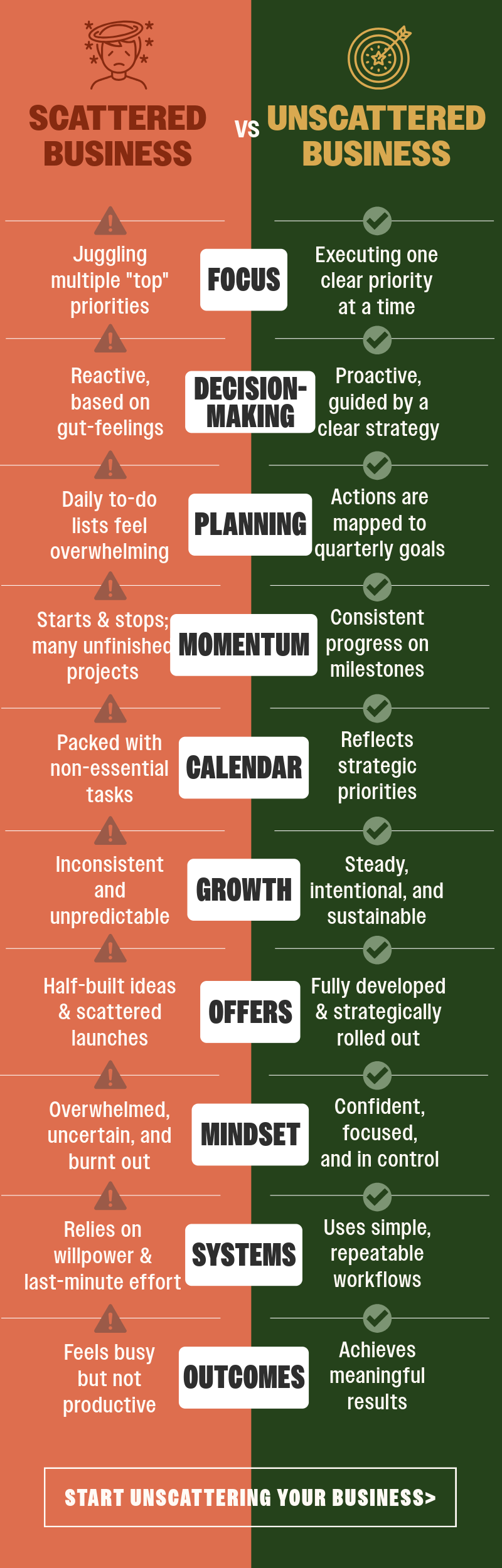 SCATTERED BUSINESS

VS

UNSCATTERED BUSINESS

Juggling multiple "top" priorities

FOCUS

Executing one clear priority at a time

Reactive, based on gut-feelings

DECISION-MAKING

Proactive, guided by a clear strategy

Daily to-do lists feel overwhelming

PLANNING

Actions are mapped to quarterly goals

Starts & stops; many unfinished projects

MOMENTUM

Consistent progress on milestones

Packed with non-essential tasks

CALENDAR

Reflects strategic priorities

Inconsistent and unpredictable

GROWTH

Steady, intentional, and sustainable

Half-built ideas & scattered launches

OFFERS

Fully developed & strategically rolled out

Overwhelmed, uncertain, and burnt out

MINDSET

Confident, focused, and in control

Relies on willpower & last-minute effort

SYSTEMS

Uses simple, repeatable workflows

Feels busy but not productive

OUTCOMES

Achieves meaningful results

START UNSCATTERING YOUR BUSINESS>