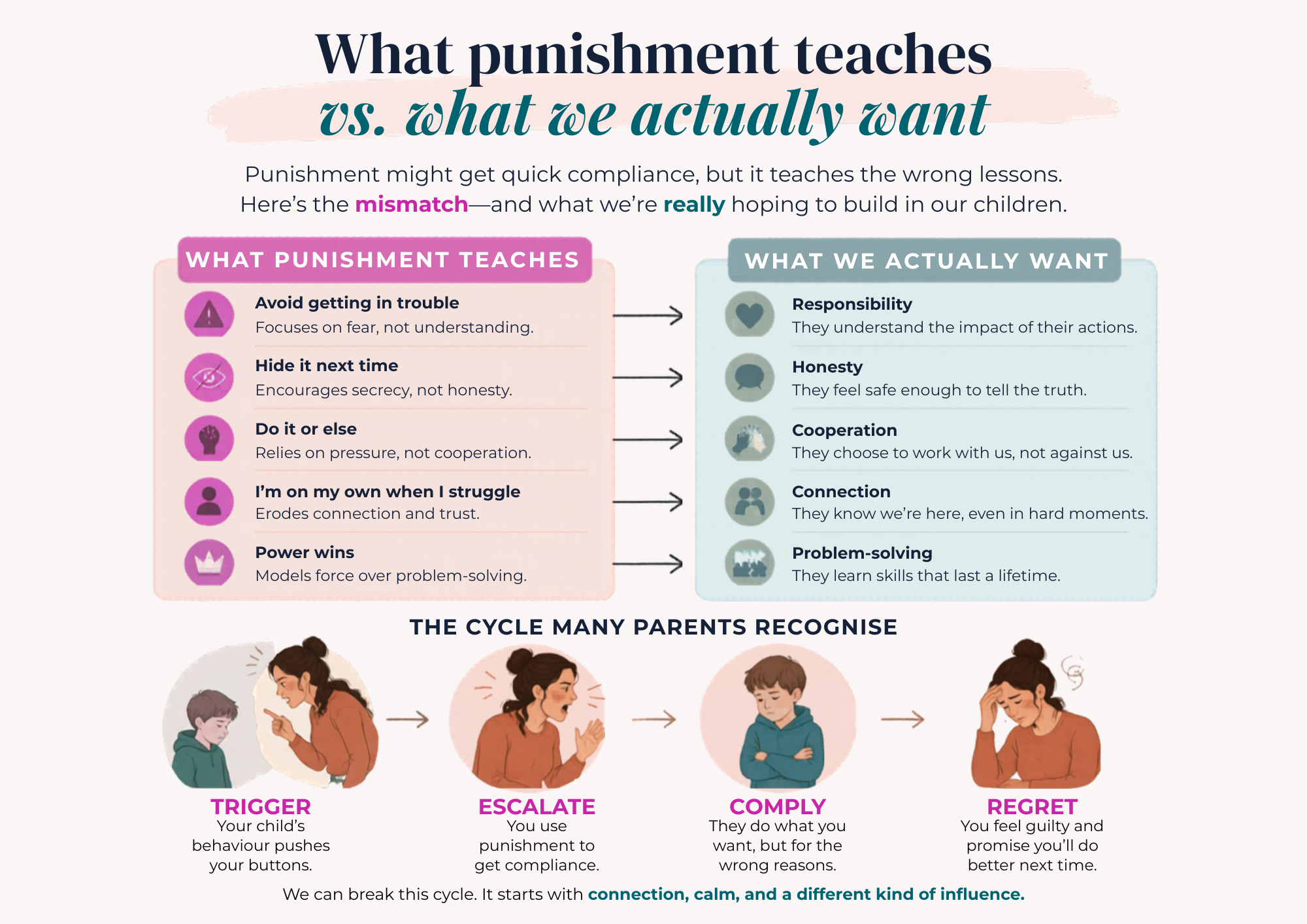 What punishment teaches
vs. what we actually want

Punishment might get quick compliance, but it teaches the wrong lessons. Here's the mismatch—and what we're really hoping to build in our children.

WHAT PUNISHMENT TEACHES

Avoid getting in trouble
Focuses on fear, not understanding.

Hide it next time
Encourages secrecy, not honesty.

Do it or else
Relies on pressure, not cooperation.

I'm on my own when I struggle
Erodes connection and trust.

Power wins
Models force over problem-solving.

WHAT WE ACTUALLY WANT

Responsibility
They understand the impact of their actions.

Honesty
They feel safe enough to tell the truth.

Cooperation
They choose to work with us, not against us.

Connection
They know we're here, even in hard moments.

Problem-solving
They learn skills that last a lifetime.

THE CYCLE MANY PARENTS RECOGNISE

TRIGGER
Your child's behaviour pushes your buttons.

ESCALATE
You use punishment to get compliance.

COMPLY
They do what you want, but for the wrong reasons.

REGRET
You feel guilty and promise you'll do better next time.

We can break this cycle. It starts with connection, calm, and a different kind of influence.