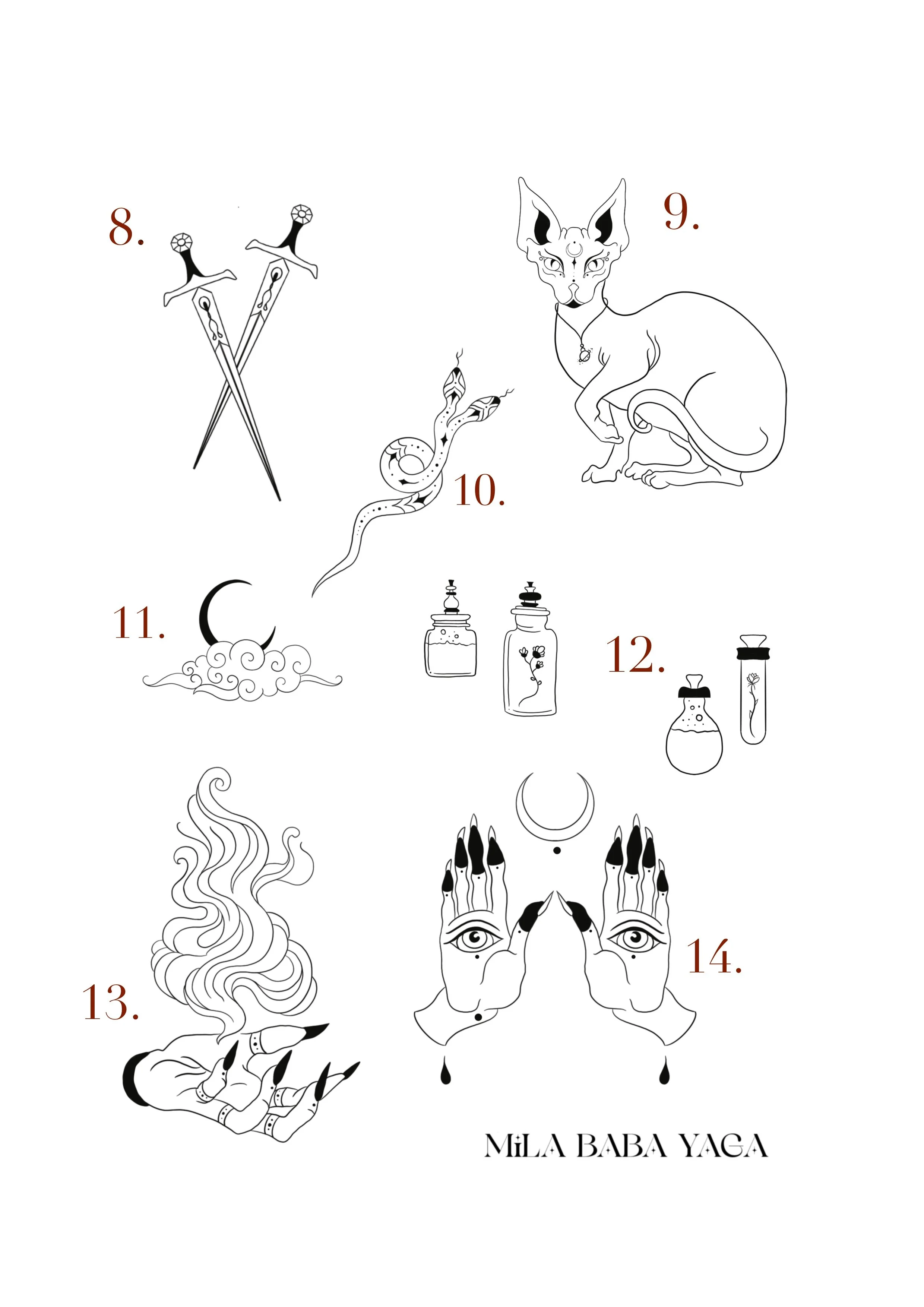 8.

9.

10.

11.

12.

13.

14.

MiLA BABA YAGA