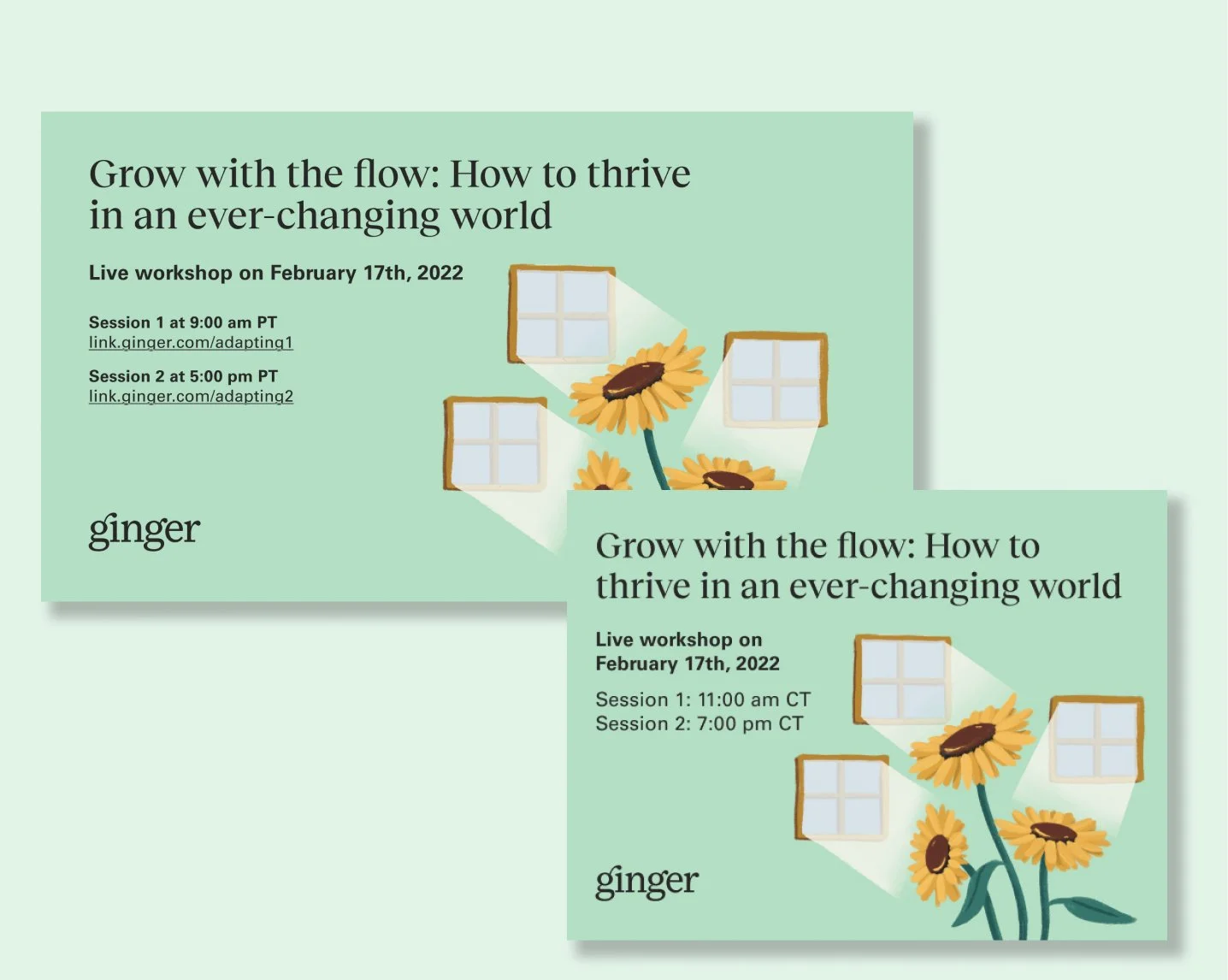 Grow with the flow: How to thrive in an ever-changing world

Live workshop on February 17th, 2022

Session 1 at 9:00 am PT
link.ginger.com/adapting1

Session 2 at 5:00 pm PT
link.ginger.com/adapting2

ginger

Grow with the flow: How to thrive in an ever-changing world

Live workshop on February 17th, 2022

Session 1: 11:00 am CT
Session 2: 7:00 pm CT

ginger