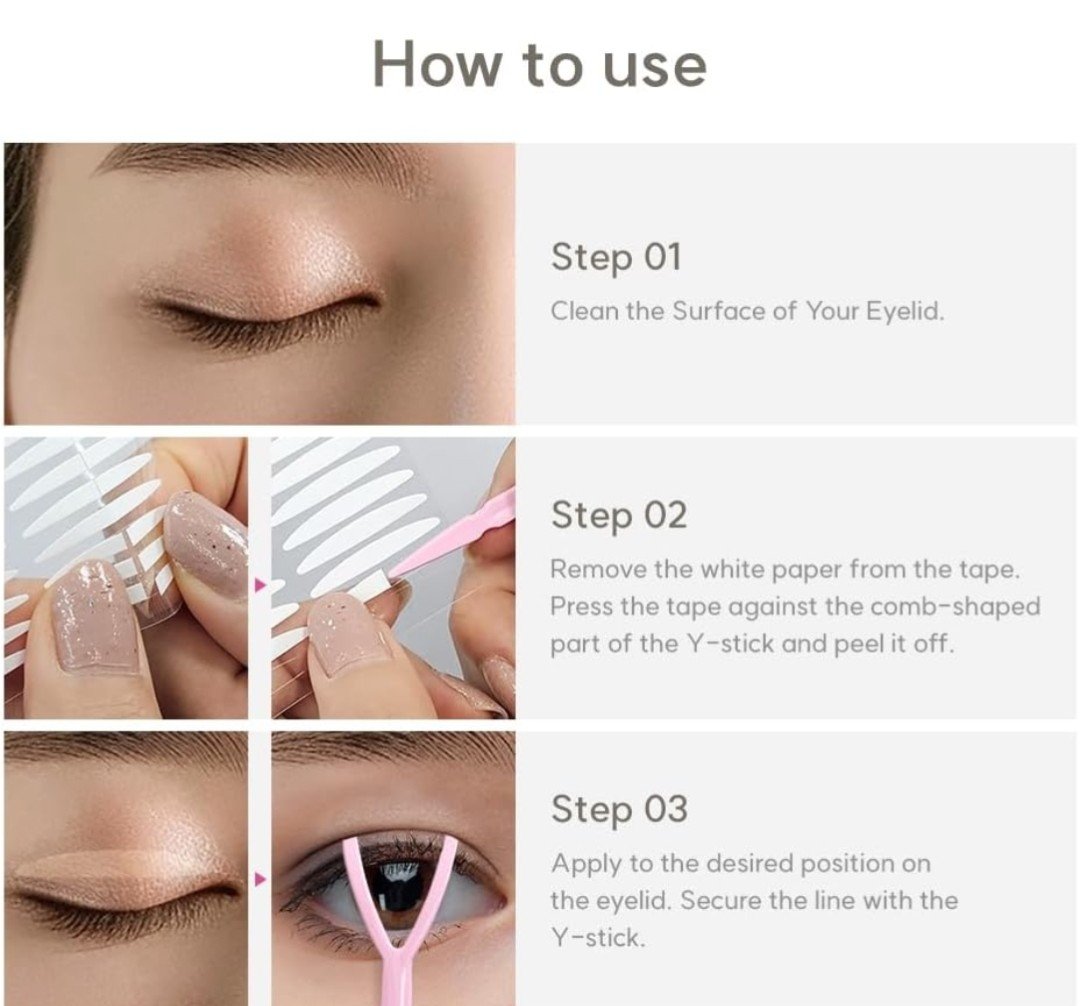 How to use

Step 01
Clean the Surface of Your Eyelid.

Step 02
Remove the white paper from the tape. Press the tape against the comb-shaped part of the Y-stick and peel it off.

Step 03
Apply to the desired position on the eyelid. Secure the line with the Y-stick.