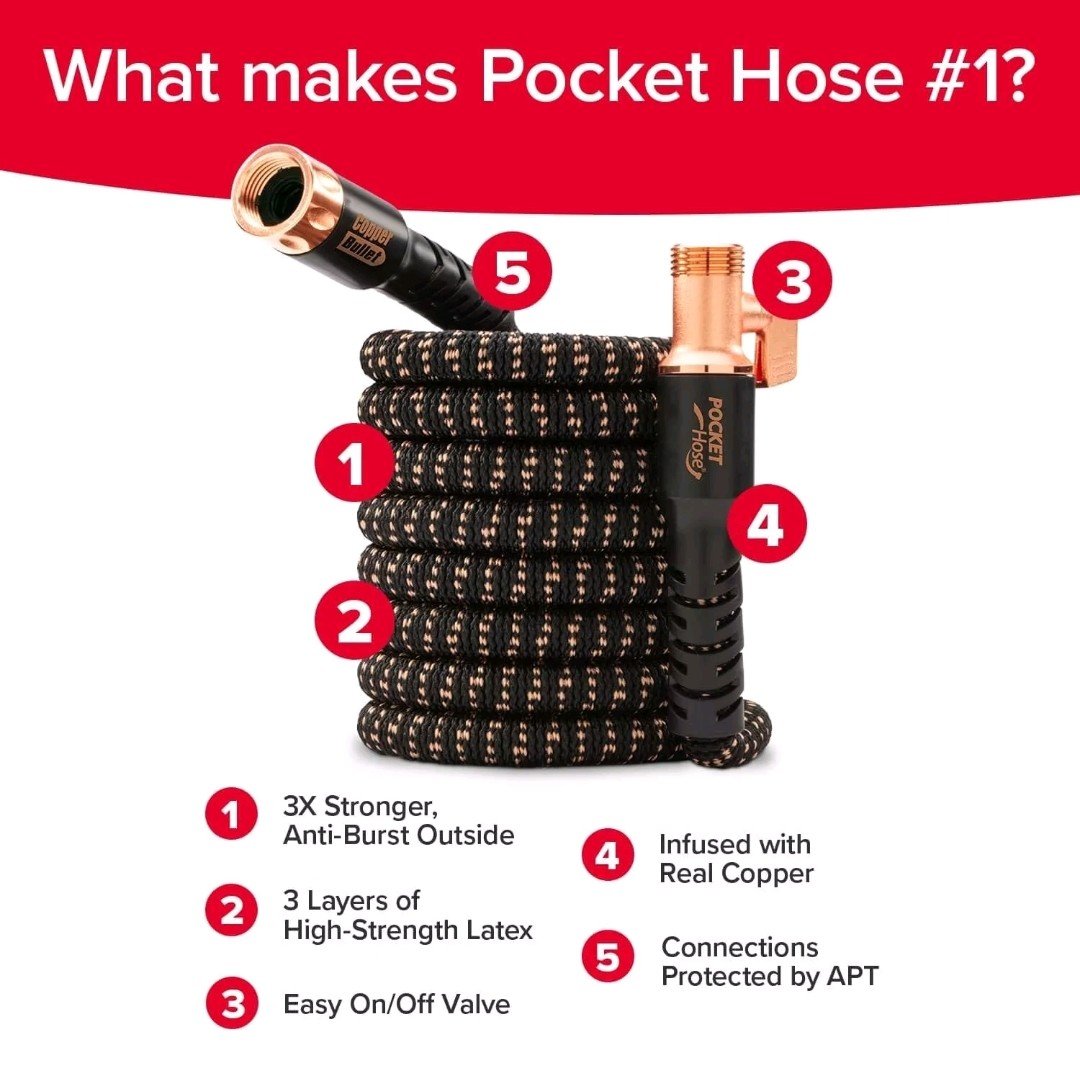 What makes Pocket Hose #1?

Copper Bullet

5

3

POCKET Hose

1

4

2

1 3X Stronger, Anti-Burst Outside

2 3 Layers of High-Strength Latex

3 Easy On/Off Valve

4 Infused with Real Copper

5 Connections Protected by APT