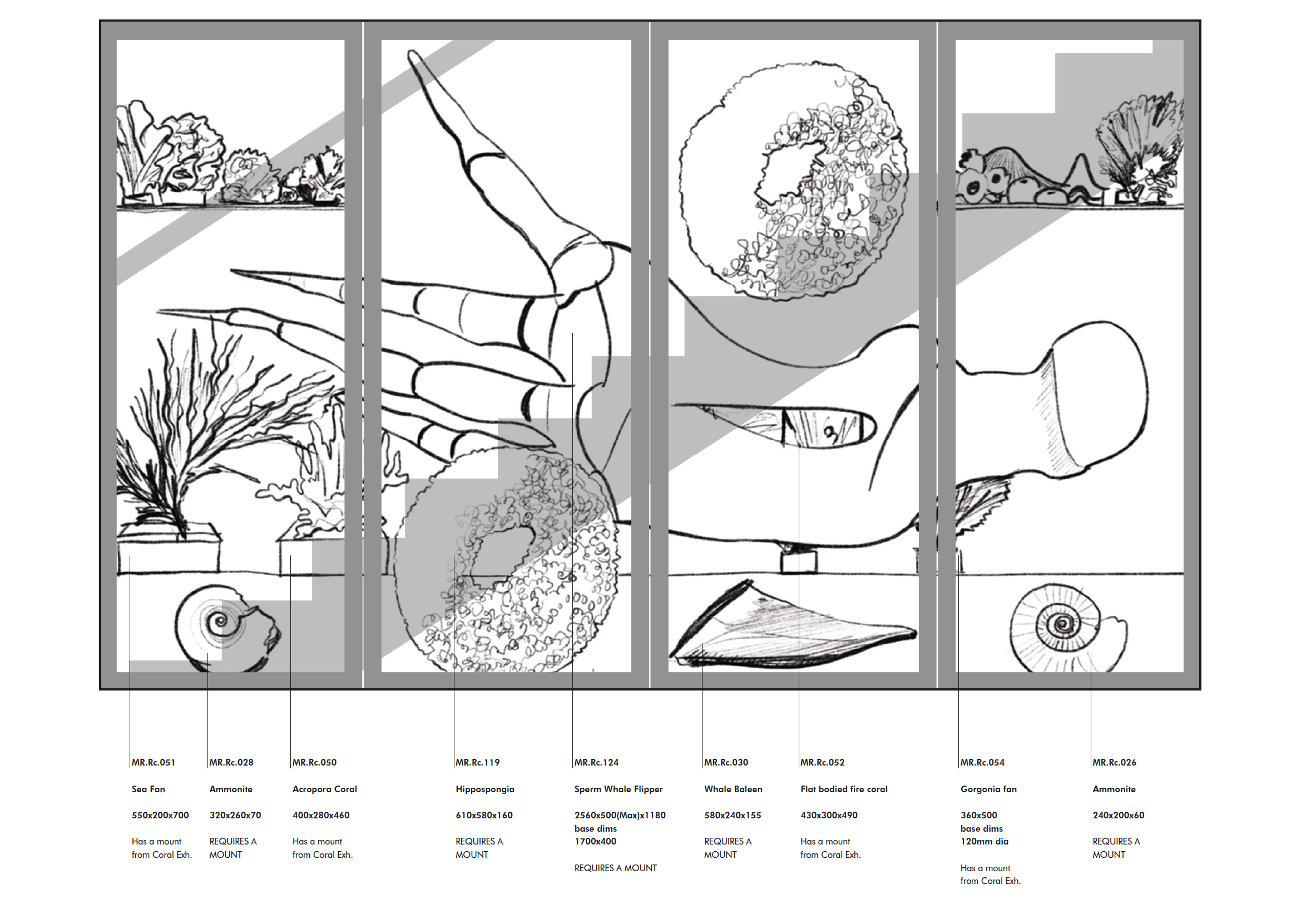 MR.Rc.051

Sea Fan

550x200x700

Has a mount from Coral Exh.

MR.Rc.028

Ammonite

320x260x70

REQUIRES A MOUNT

MR.Rc.050

Acropora Coral

400x280x460

Has a mount from Coral Exh.

MR.Rc.119

Hippospongia

610x580x160

REQUIRES A MOUNT

MR.Rc.124

Sperm Whale Flipper

2560x500(Max)x1180
base dims
1700x400

REQUIRES A MOUNT

MR.Rc.030

Whale Baleen

580x240x155

REQUIRES A MOUNT

MR.Rc.052

Flat bodied fire coral

430x300x490

Has a mount from Coral Exh.

MR.Rc.054

Gorgonia fan

360x500
base dims
120mm dia

Has a mount from Coral Exh.

MR.Rc.026

Ammonite

240x200x60

REQUIRES A MOUNT