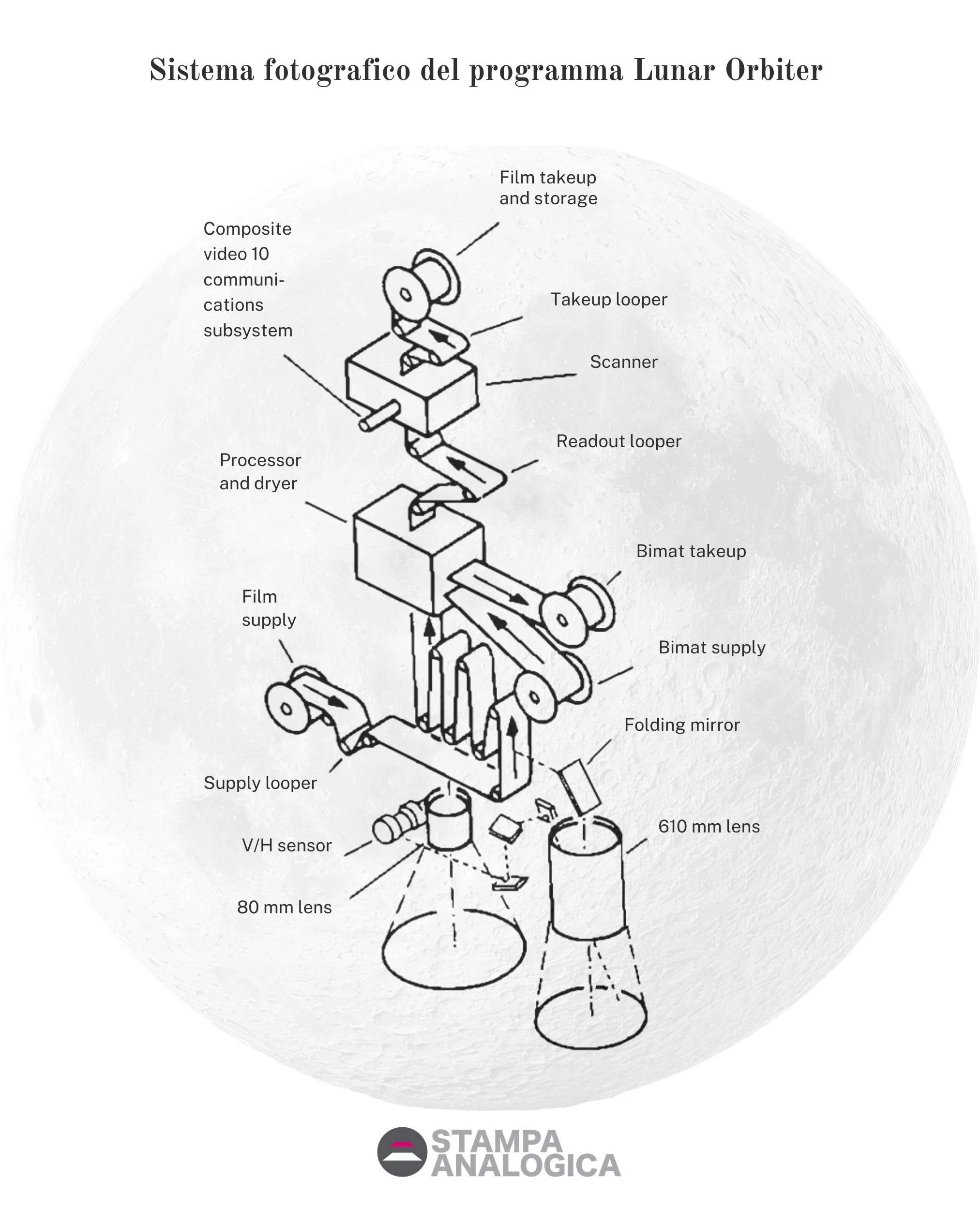 Sistema fotografico del programma Lunar Orbiter

Film takeup and storage

Composite video 10 communications subsystem

Takeup looper

Scanner

Readout looper

Processor and dryer

Bimat takeup

Film supply

Bimat supply

Folding mirror

Supply looper

610 mm lens

V/H sensor

80 mm lens

STAMPA ANALOGICA