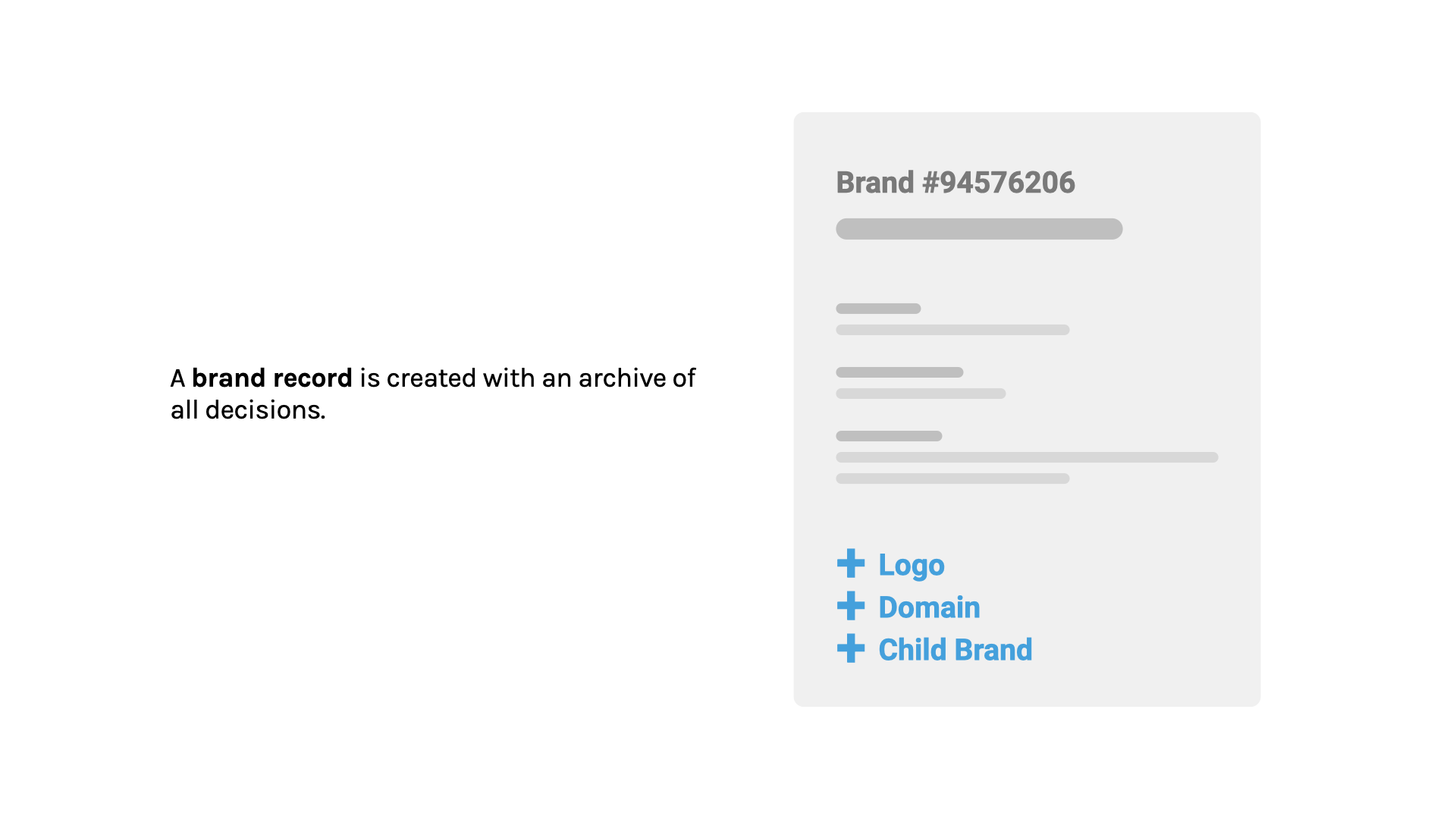 A brand record is created with an archive of all decisions.

Brand #94576206

+ Logo
+ Domain
+ Child Brand