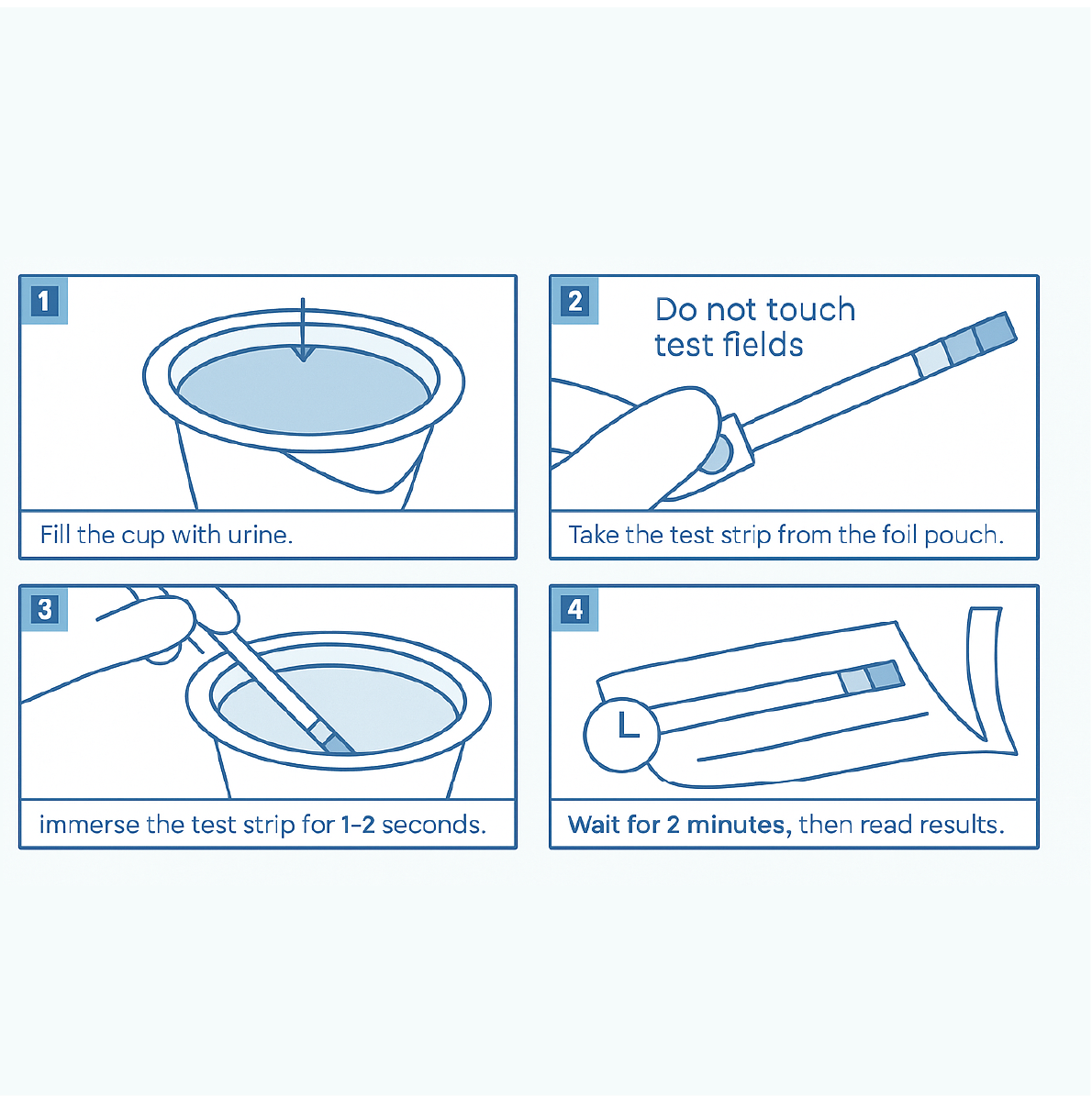 1

Fill the cup with urine.

2

Do not touch test fields

Take the test strip from the foil pouch.

3

immerse the test strip for 1–2 seconds.

4

Wait for 2 minutes, then read results.