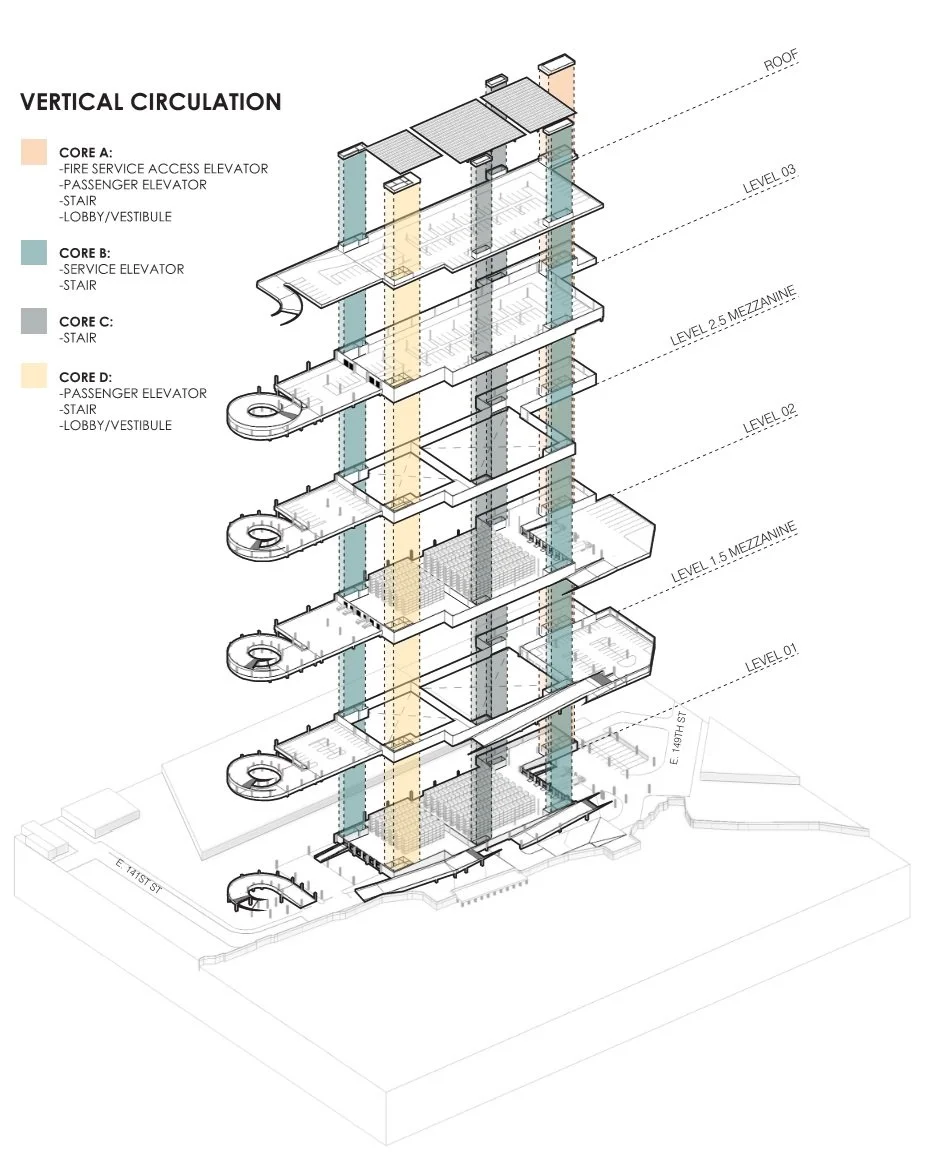 VERTICAL CIRCULATION

CORE A:
-FIRE SERVICE ACCESS ELEVATOR
-PASSENGER ELEVATOR
-STAIR
-LOBBY/VESTIBULE

CORE B:
-SERVICE ELEVATOR
-STAIR

CORE C:
-STAIR

CORE D:
-PASSENGER ELEVATOR
-STAIR
-LOBBY/VESTIBULE

ROOF

LEVEL 03

LEVEL 2.5 MEZZANINE

LEVEL 02

LEVEL 1.5 MEZZANINE

LEVEL 01

E. 149TH ST

E. 141ST ST