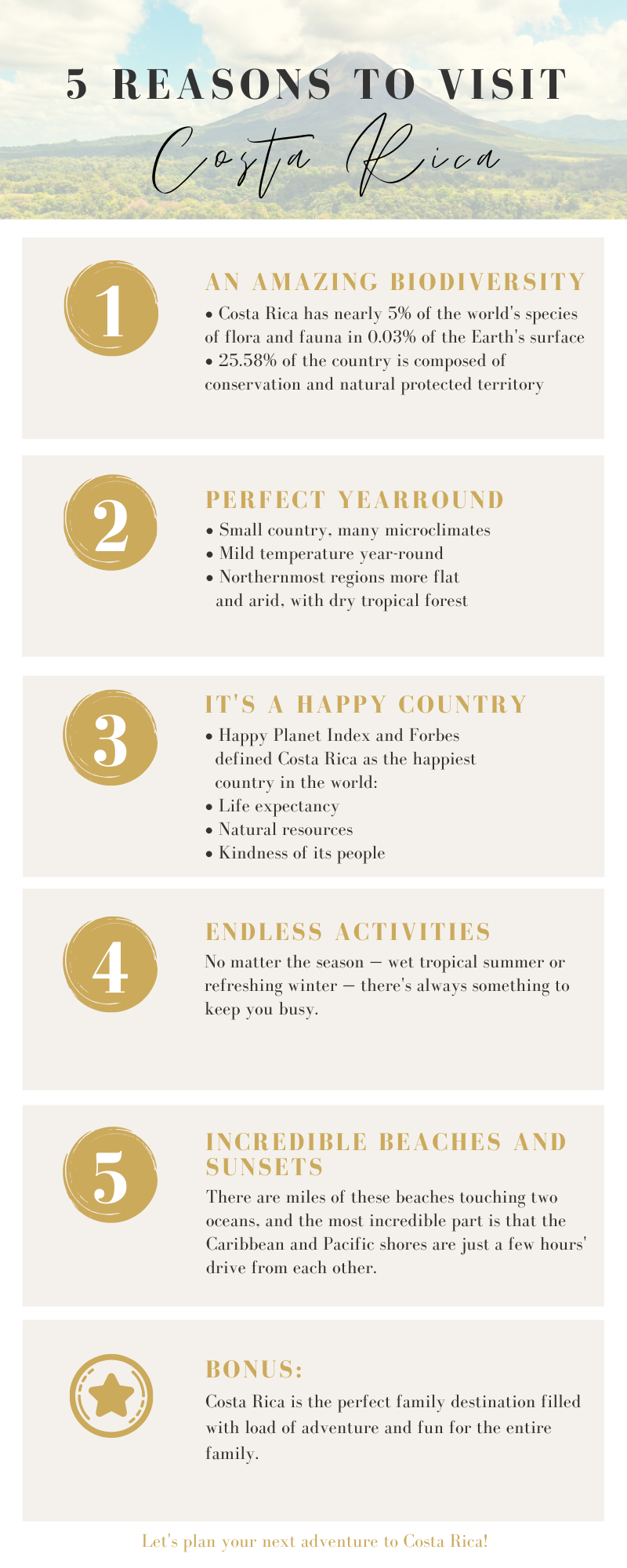 5 REASONS TO VISIT

Costa Rica

1

AN AMAZING BIODIVERSITY

• Costa Rica has nearly 5% of the world's species of flora and fauna in 0.03% of the Earth's surface
• 25.58% of the country is composed of conservation and natural protected territory

2

PERFECT YEARROUND

• Small country, many microclimates
• Mild temperature year-round
• Northernmost regions more flat and arid, with dry tropical forest

3

IT'S A HAPPY COUNTRY

• Happy Planet Index and Forbes defined Costa Rica as the happiest country in the world:
• Life expectancy
• Natural resources
• Kindness of its people

4

ENDLESS ACTIVITIES

No matter the season — wet tropical summer or refreshing winter — there's always something to keep you busy.

5

INCREDIBLE BEACHES AND SUNSETS

There are miles of these beaches touching two oceans, and the most incredible part is that the Caribbean and Pacific shores are just a few hours' drive from each other.

BONUS:

Costa Rica is the perfect family destination filled with load of adventure and fun for the entire family.

Let's plan your next adventure to Costa Rica!