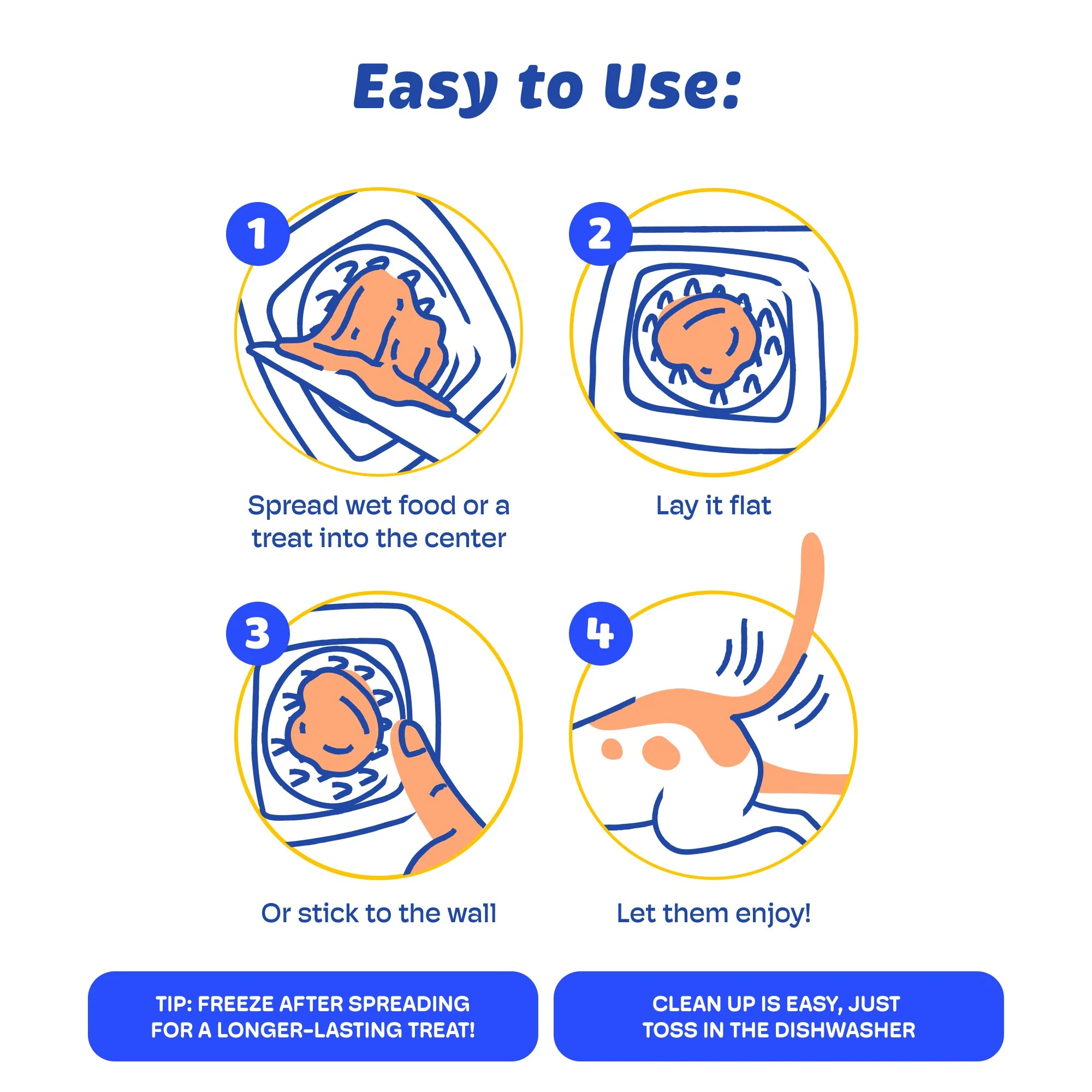 Easy to Use:

1

Spread wet food or a treat into the center

2

Lay it flat

3

Or stick to the wall

4

Let them enjoy!

TIP: FREEZE AFTER SPREADING FOR A LONGER-LASTING TREAT!

CLEAN UP IS EASY, JUST TOSS IN THE DISHWASHER