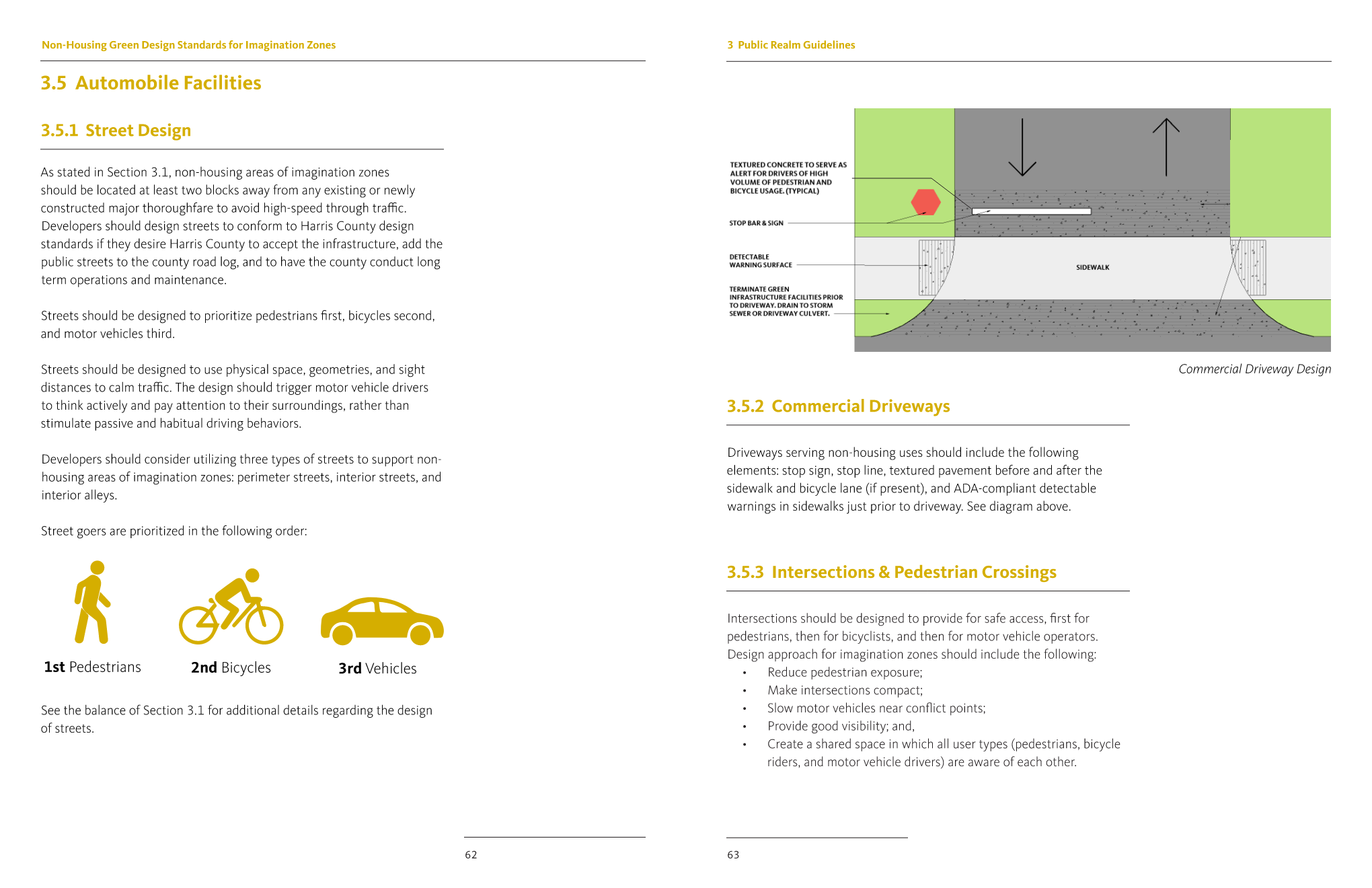 Non-Housing Green Design Standards for Imagination Zones

3.5 Automobile Facilities

3.5.1 Street Design

As stated in Section 3.1, non-housing areas of imagination zones should be located at least two blocks away from any existing or newly constructed major thoroughfare to avoid high-speed through traffic. Developers should design streets to conform to Harris County design standards if they desire Harris County to accept the infrastructure, add the public streets to the county road log, and to have the county conduct long term operations and maintenance.

Streets should be designed to prioritize pedestrians first, bicycles second, and motor vehicles third.

Streets should be designed to use physical space, geometries, and sight distances to calm traffic. The design should trigger motor vehicle drivers to think actively and pay attention to their surroundings, rather than stimulate passive and habitual driving behaviors.

Developers should consider utilizing three types of streets to support non-housing areas of imagination zones: perimeter streets, interior streets, and interior alleys.

Street goers are prioritized in the following order:

1st Pedestrians

2nd Bicycles

3rd Vehicles

See the balance of Section 3.1 for additional details regarding the design of streets.

62

3 Public Realm Guidelines

TEXTURED CONCRETE TO SERVE AS ALERT FOR DRIVERS OF HIGH VOLUME OF PEDESTRIAN AND BICYCLE USAGE. (TYPICAL)

STOP BAR & SIGN

DETECTABLE WARNING SURFACE

TERMINATE GREEN INFRASTRUCTURE FACILITIES PRIOR TO DRIVEWAY. DRAIN TO STORM SEWER OR DRIVEWAY CULVERT.

SIDEWALK

Commercial Driveway Design

3.5.2 Commercial Driveways

Driveways serving non-housing uses should include the following elements: stop sign, stop line, textured pavement before and after the sidewalk and bicycle lane (if present), and ADA-compliant detectable warnings in sidewalks just prior to driveway. See diagram above.

3.5.3 Intersections & Pedestrian Crossings

Intersections should be designed to provide for safe access, first for pedestrians, then for bicyclists, and then for motor vehicle operators. Design approach for imagination zones should include the following:
• Reduce pedestrian exposure;
• Make intersections compact;
• Slow motor vehicles near conflict points;
• Provide good visibility; and,
• Create a shared space in which all user types (pedestrians, bicycle riders, and motor vehicle drivers) are aware of each other.

63