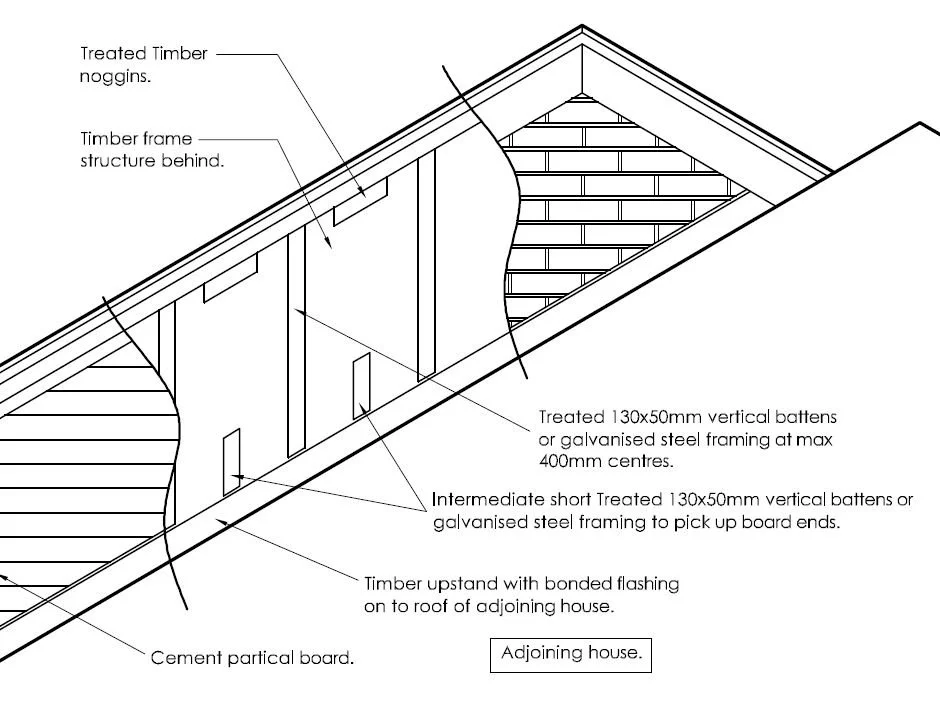 Treated Timber noggins.

Timber frame structure behind.

Treated 130x50mm vertical battens or galvanised steel framing at max 400mm centres.

Intermediate short Treated 130x50mm vertical battens or galvanised steel framing to pick up board ends.

Timber upstand with bonded flashing on to roof of adjoining house.

Cement partical board.

Adjoining house.