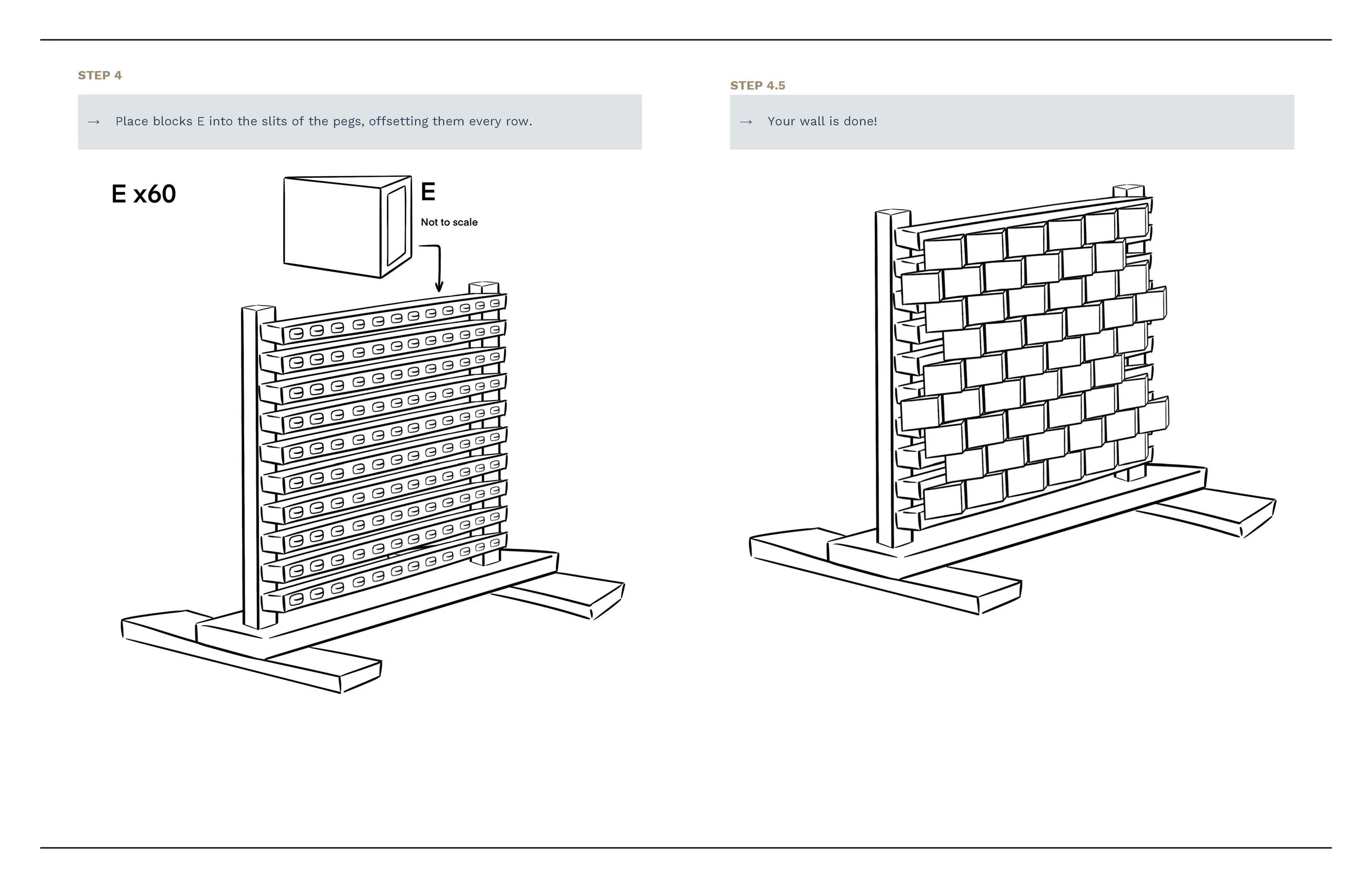 STEP 4

→ Place blocks E into the slits of the pegs, offsetting them every row.

E x60

E

Not to scale

STEP 4.5

→ Your wall is done!