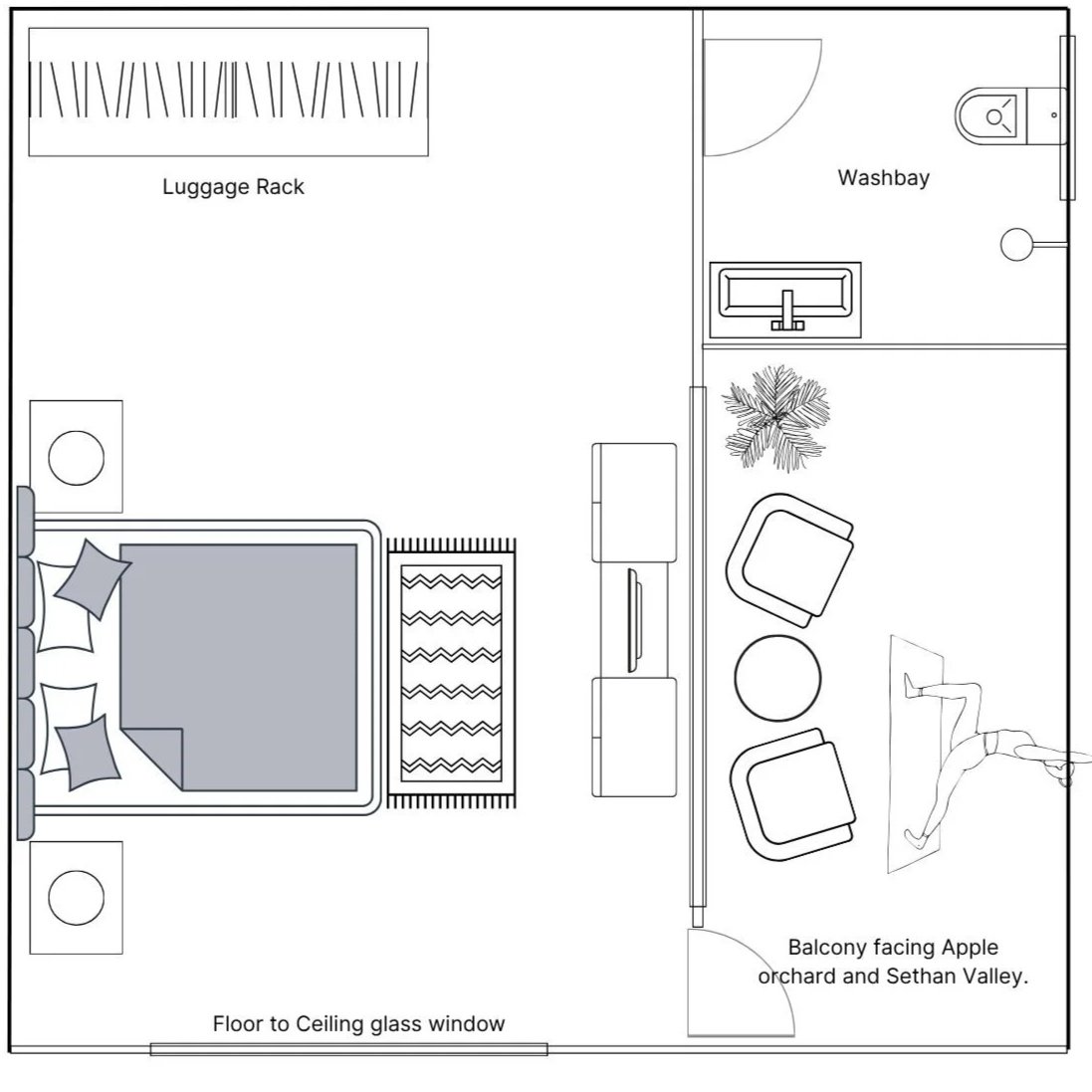 Luggage Rack

Washbay

Balcony facing Apple orchard and Sethan Valley.

Floor to Ceiling glass window