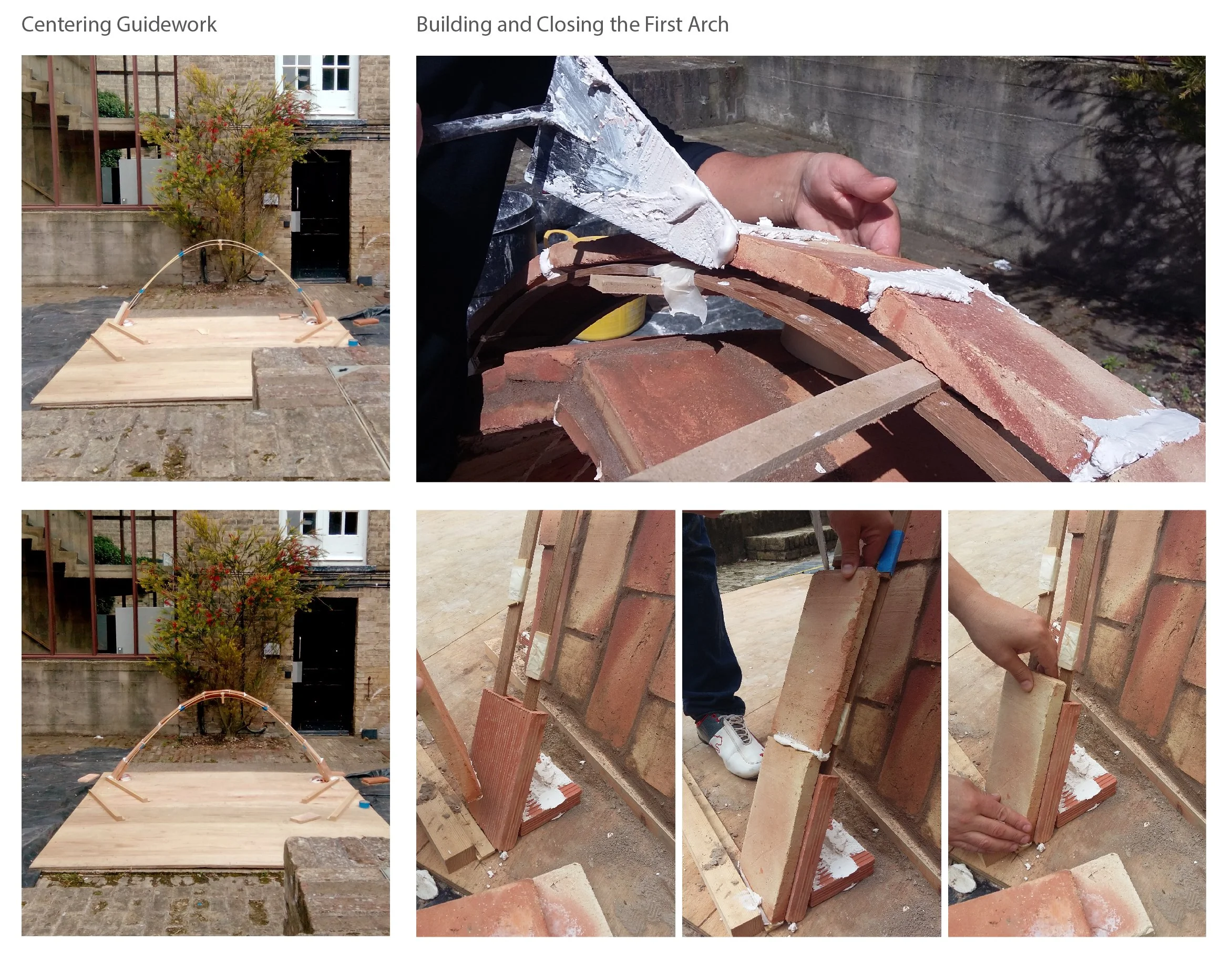 Centering Guidework

Building and Closing the First Arch