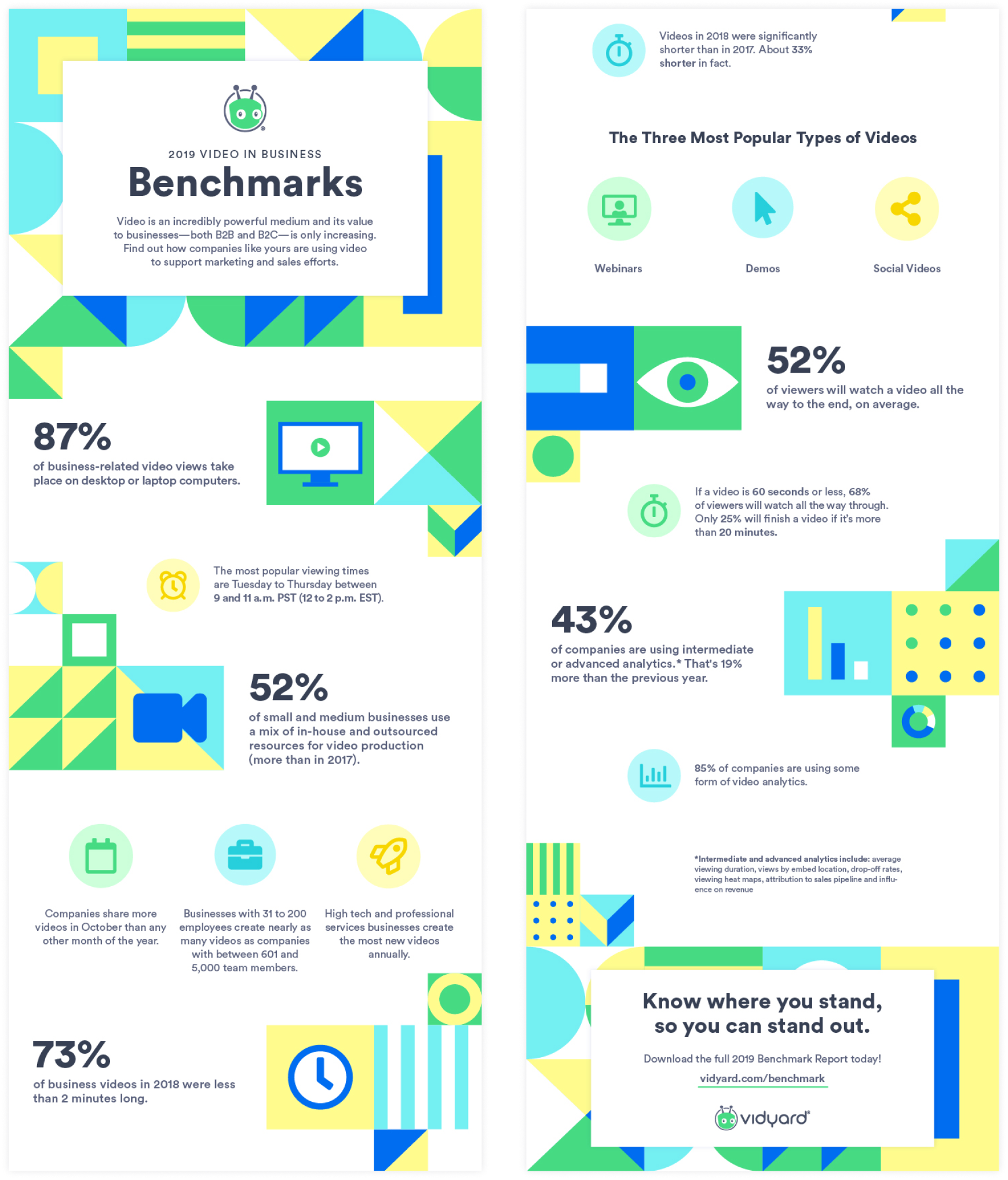 2019 VIDEO IN BUSINESS

Benchmarks

Video is an incredibly powerful medium and its value to businesses—both B2B and B2C—is only increasing. Find out how companies like yours are using video to support marketing and sales efforts.

87%

of business-related video views take place on desktop or laptop computers.

The most popular viewing times are Tuesday to Thursday between 9 and 11 a.m. PST (12 to 2 p.m. EST).

52%

of small and medium businesses use a mix of in-house and outsourced resources for video production (more than in 2017).

Companies share more videos in October than any other month of the year.

Businesses with 31 to 200 employees create nearly as many videos as companies with between 601 and 5,000 team members.

High tech and professional services businesses create the most new videos annually.

73%

of business videos in 2018 were less than 2 minutes long.

Videos in 2018 were significantly shorter than in 2017. About 33% shorter in fact.

The Three Most Popular Types of Videos

Webinars

Demos

Social Videos

52%

of viewers will watch a video all the way to the end, on average.

If a video is 60 seconds or less, 68% of viewers will watch all the way through. Only 25% will finish a video if it's more than 20 minutes.

43%

of companies are using intermediate or advanced analytics.* That's 19% more than the previous year.

85% of companies are using some form of video analytics.

*Intermediate and advanced analytics include: average viewing duration, views by embed location, drop-off rates, viewing heat maps, attribution to sales pipeline and influence on revenue

Know where you stand, so you can stand out.

Download the full 2019 Benchmark Report today!

vidyard.com/benchmark

vidyard