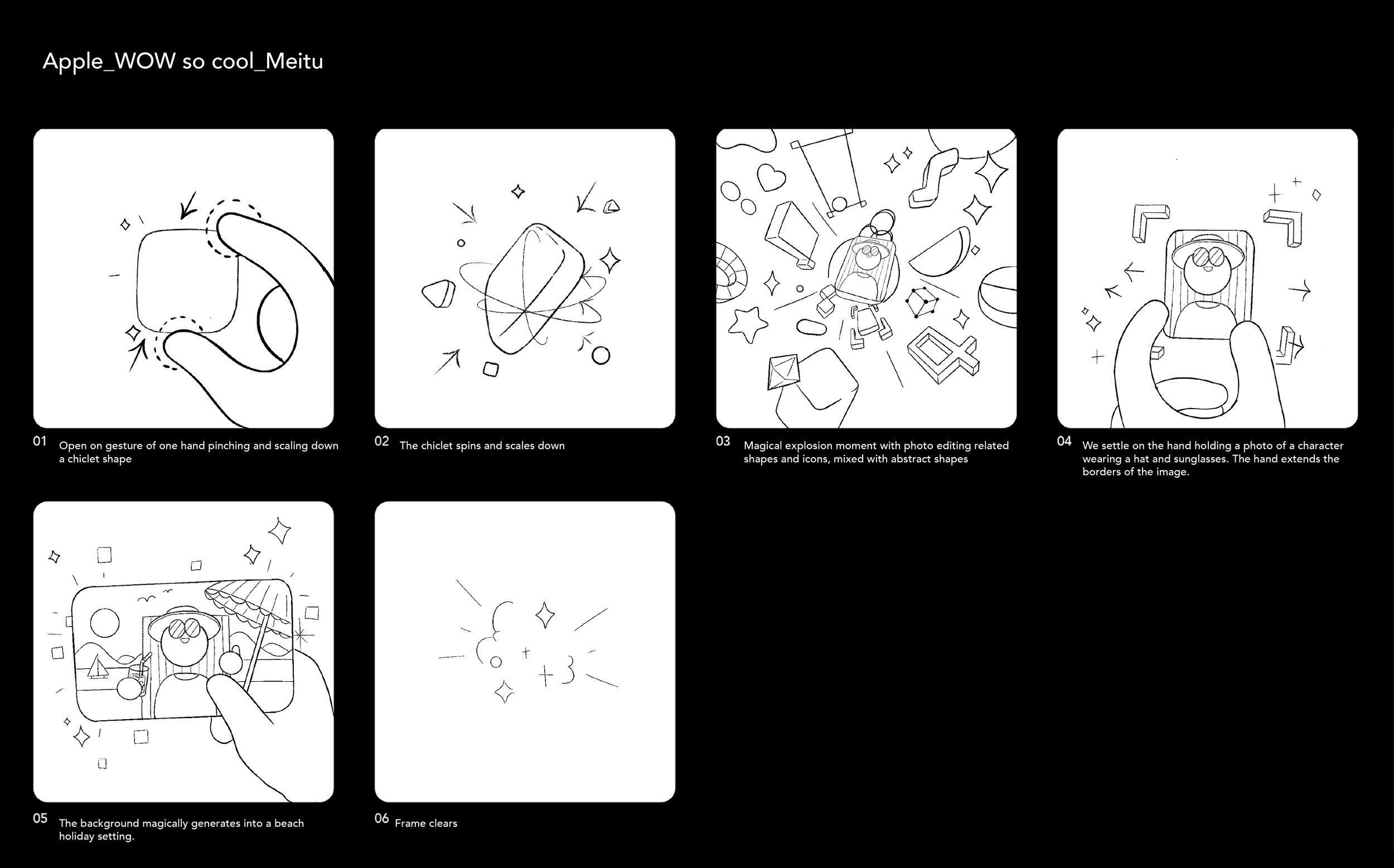 Apple_WOW so cool_Meitu

01 Open on gesture of one hand pinching and scaling down a chiclet shape

02 The chiclet spins and scales down

03 Magical explosion moment with photo editing related shapes and icons, mixed with abstract shapes

04 We settle on the hand holding a photo of a character wearing a hat and sunglasses. The hand extends the borders of the image.

05 The background magically generates into a beach holiday setting.

06 Frame clears