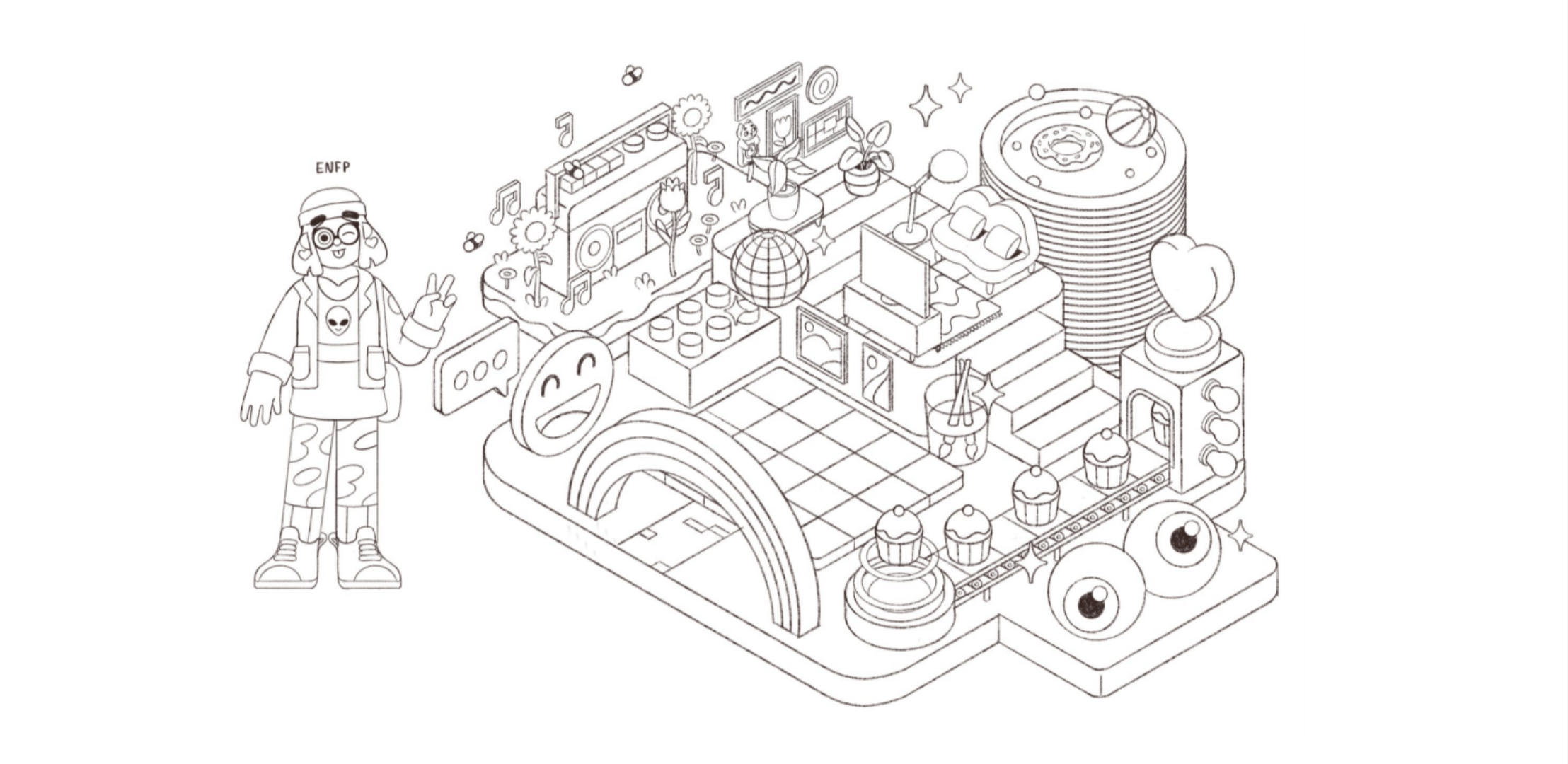 ENFP