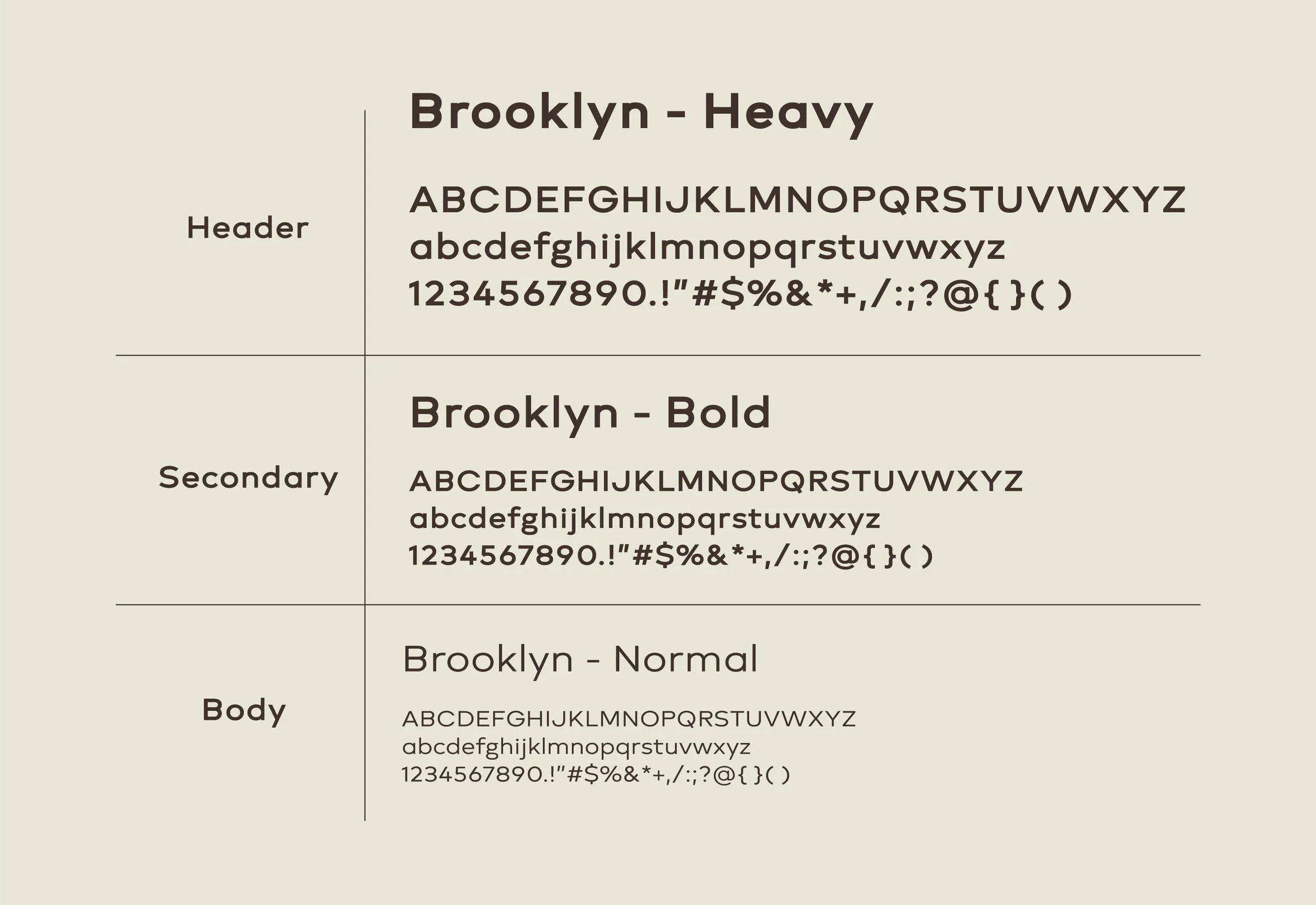 Header

Brooklyn - Heavy

ABCDEFGHIJKLMNOPQRSTUVWXYZ
abcdefghijklmnopqrstuvwxyz
1234567890.!"#$%&*+,/:;?@{ }( )

Secondary

Brooklyn - Bold

ABCDEFGHIJKLMNOPQRSTUVWXYZ
abcdefghijklmnopqrstuvwxyz
1234567890.!"#$%&*+,/:;?@{ }( )

Body

Brooklyn - Normal

ABCDEFGHIJKLMNOPQRSTUVWXYZ
abcdefghijklmnopqrstuvwxyz
1234567890.!"#$%&*+,/:;?@{ }( )