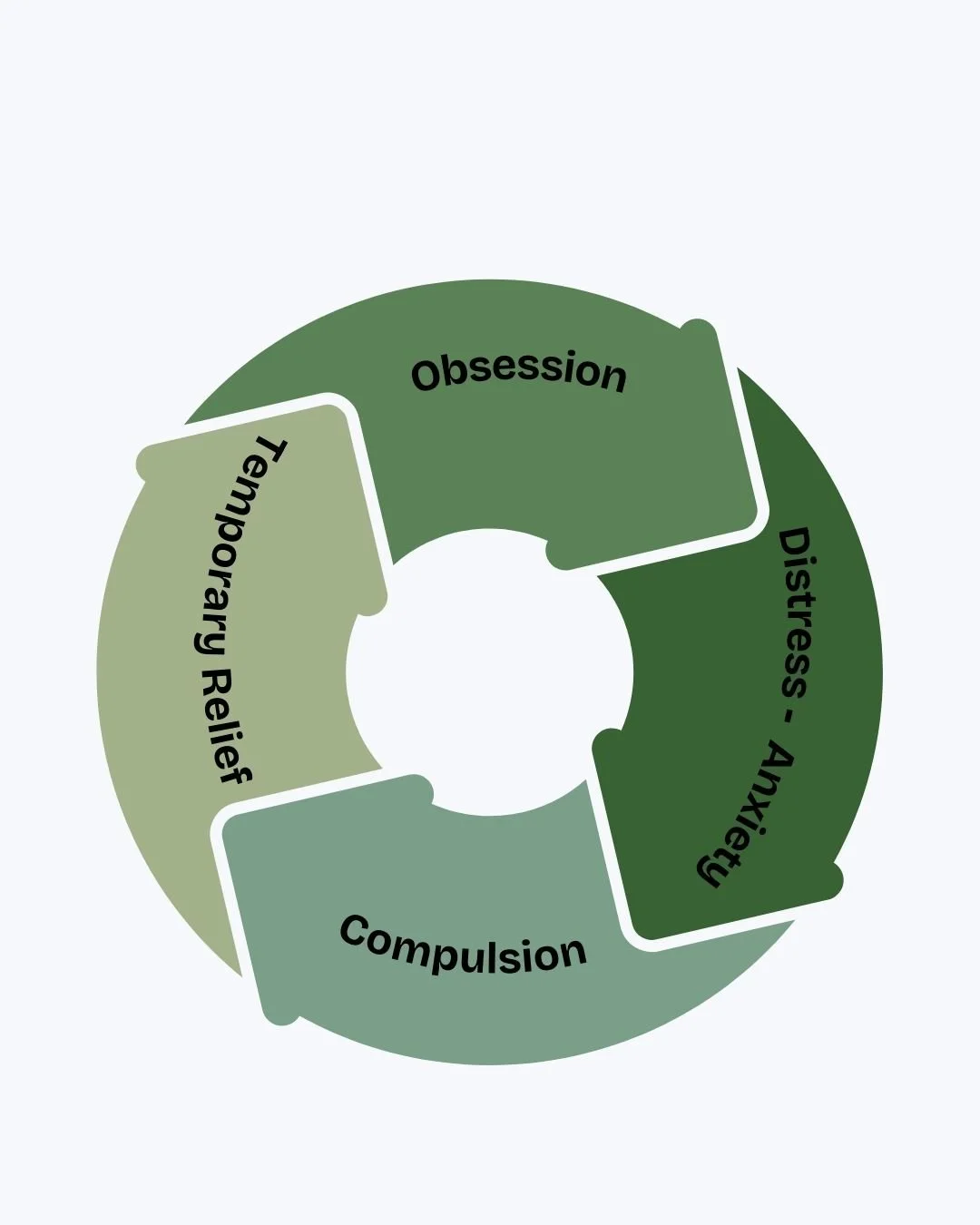 Obsession

Distress - Anxiety

Compulsion

Temporary Relief