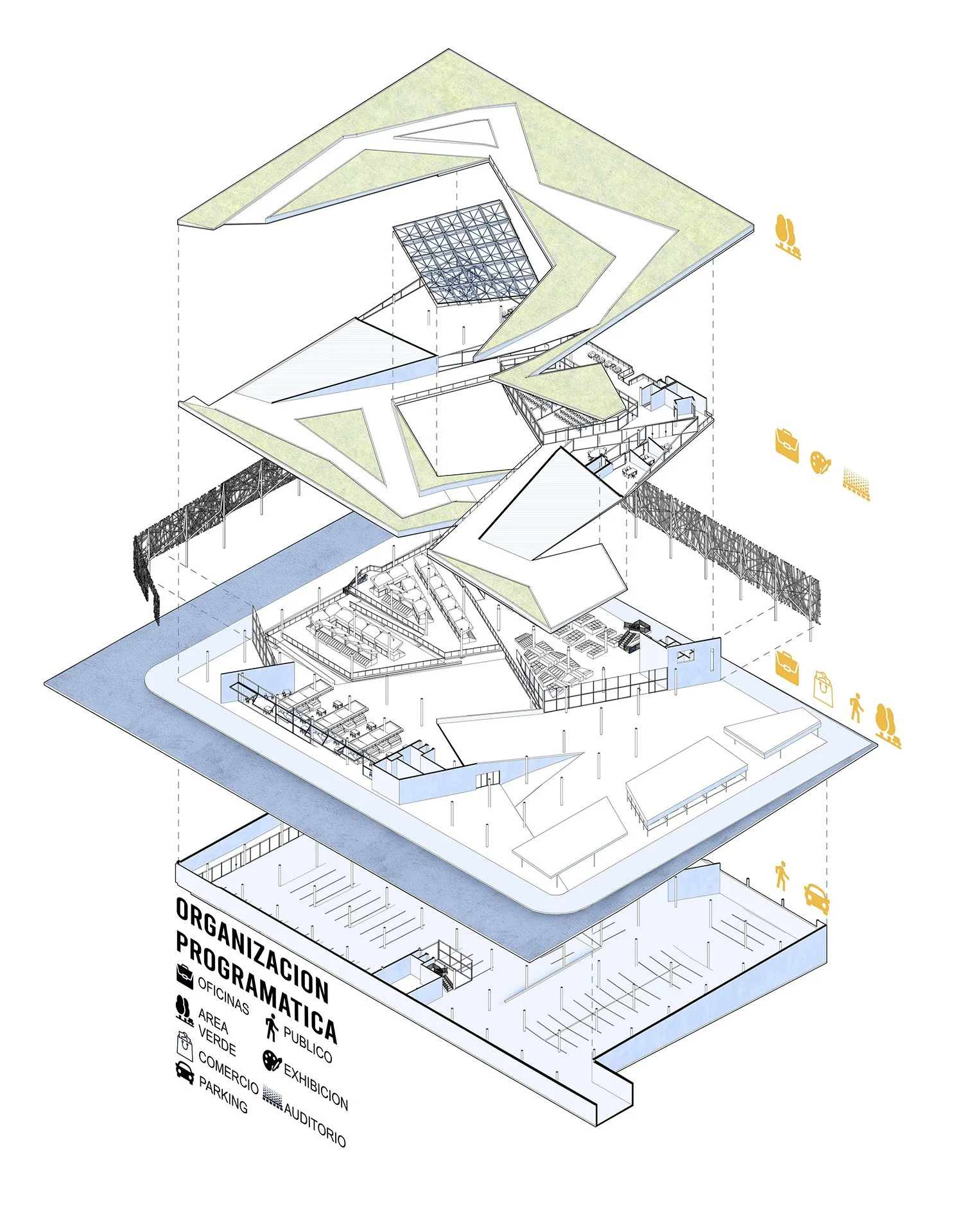 ORGANIZACION
PROGRAMATICA

OFICINAS
AREA VERDE
COMERCIO
PARKING
PUBLICO
EXHIBICION
AUDITORIO