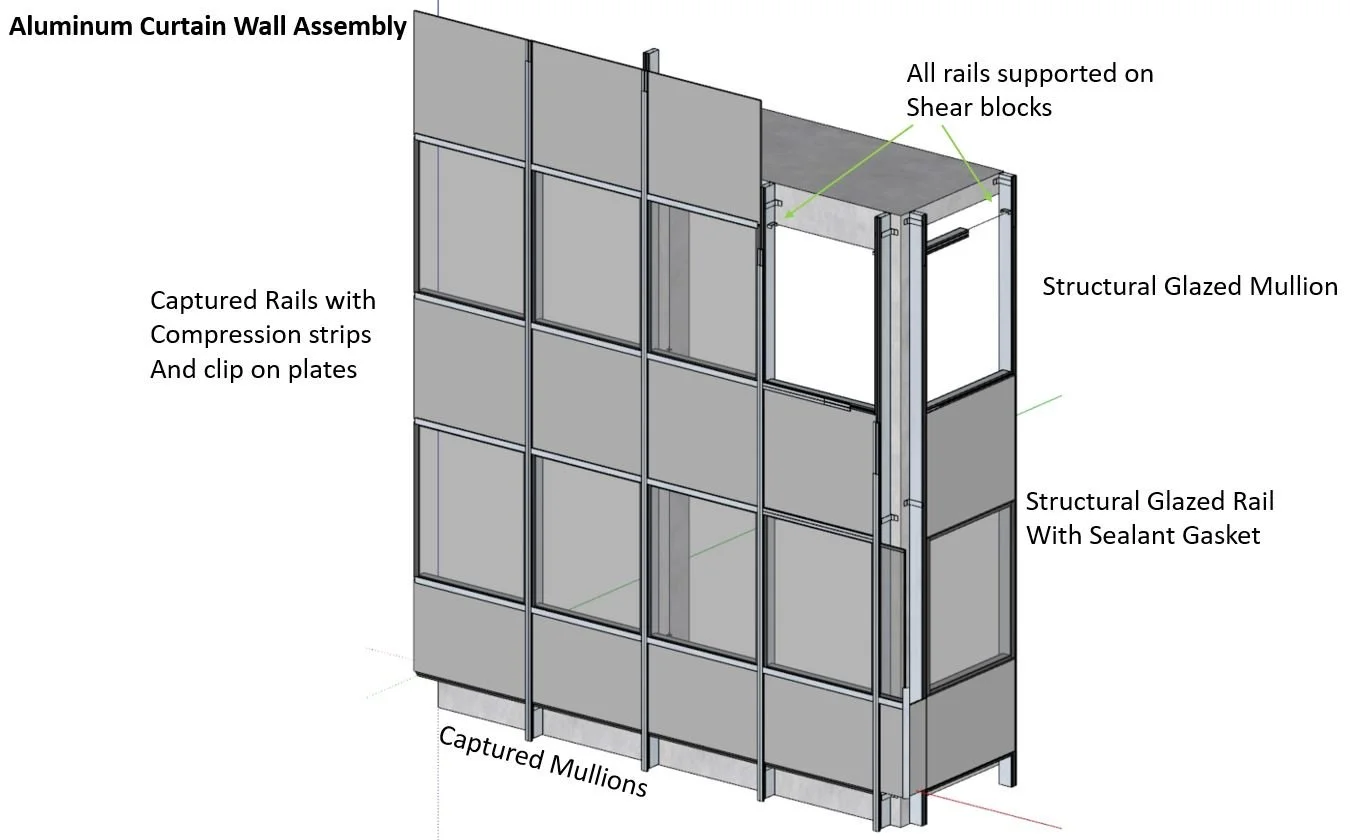 Aluminum Curtain Wall Assembly

All rails supported on Shear blocks

Captured Rails with Compression strips And clip on plates

Structural Glazed Mullion

Structural Glazed Rail With Sealant Gasket

Captured Mullions