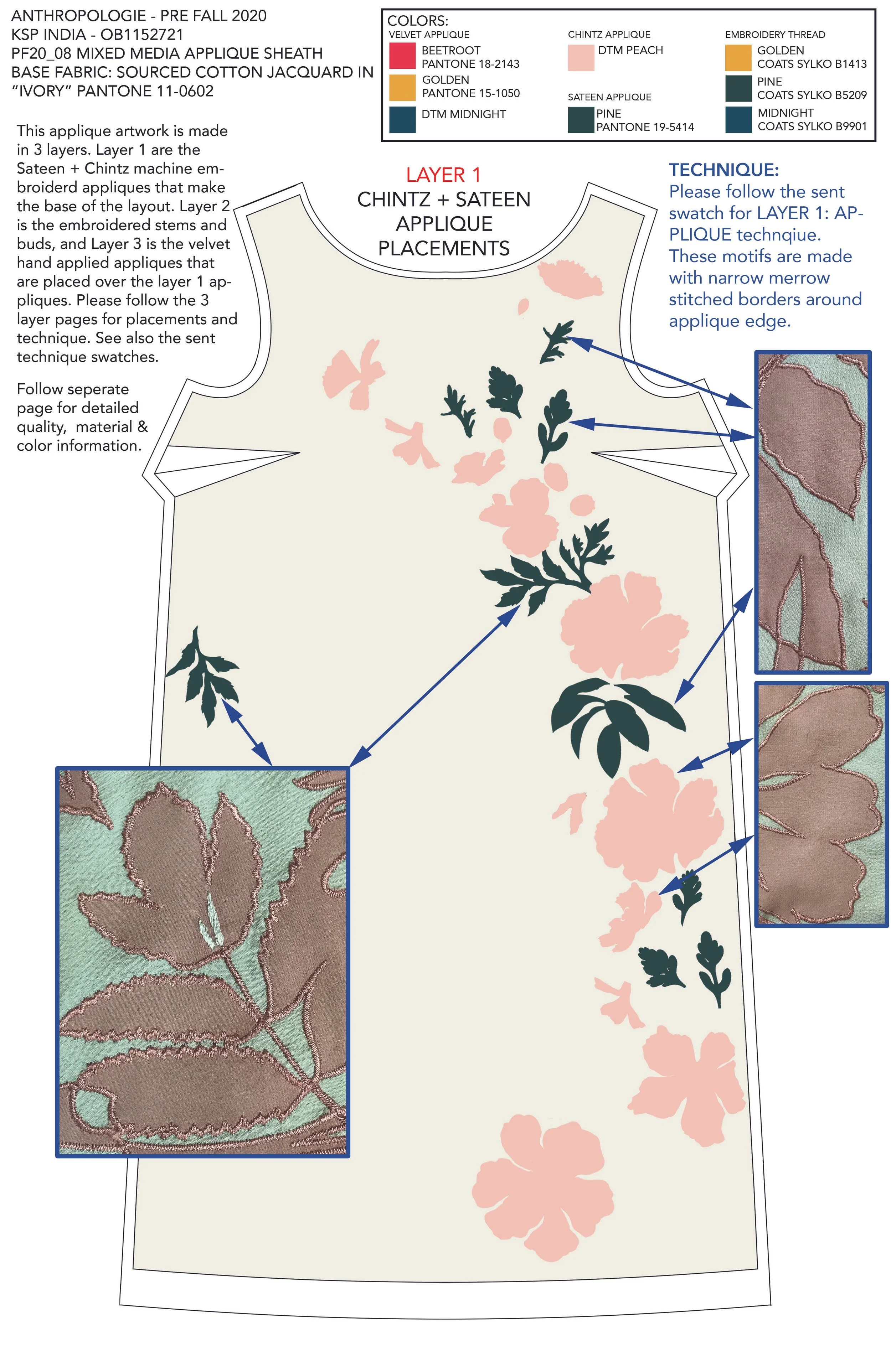 ANTHROPOLOGIE - PRE FALL 2020
KSP INDIA - OB1152721
PF20_08 MIXED MEDIA APPLIQUE SHEATH
BASE FABRIC: SOURCED COTTON JACQUARD IN "IVORY" PANTONE 11-0602

COLORS:
VELVET APPLIQUE
BEETROOT
PANTONE 18-2143
GOLDEN
PANTONE 15-1050
DTM MIDNIGHT

CHINTZ APPLIQUE
DTM PEACH

SATEEN APPLIQUE
PINE
PANTONE 19-5414

EMBROIDERY THREAD
GOLDEN
COATS SYLKO B1413
PINE
COATS SYLKO B5209
MIDNIGHT
COATS SYLKO B9901

This applique artwork is made in 3 layers. Layer 1 are the Sateen + Chintz machine embroiderd appliques that make the base of the layout. Layer 2 is the embroidered stems and buds, and Layer 3 is the velvet hand applied appliques that are placed over the layer 1 appliques. Please follow the 3 layer pages for placements and technique. See also the sent technique swatches.

Follow seperate page for detailed quality, material & color information.

LAYER 1
CHINTZ + SATEEN
APPLIQUE
PLACEMENTS

TECHNIQUE:
Please follow the sent swatch for LAYER 1: APPLIQUE technqiue. These motifs are made with narrow merrow stitched borders around applique edge.