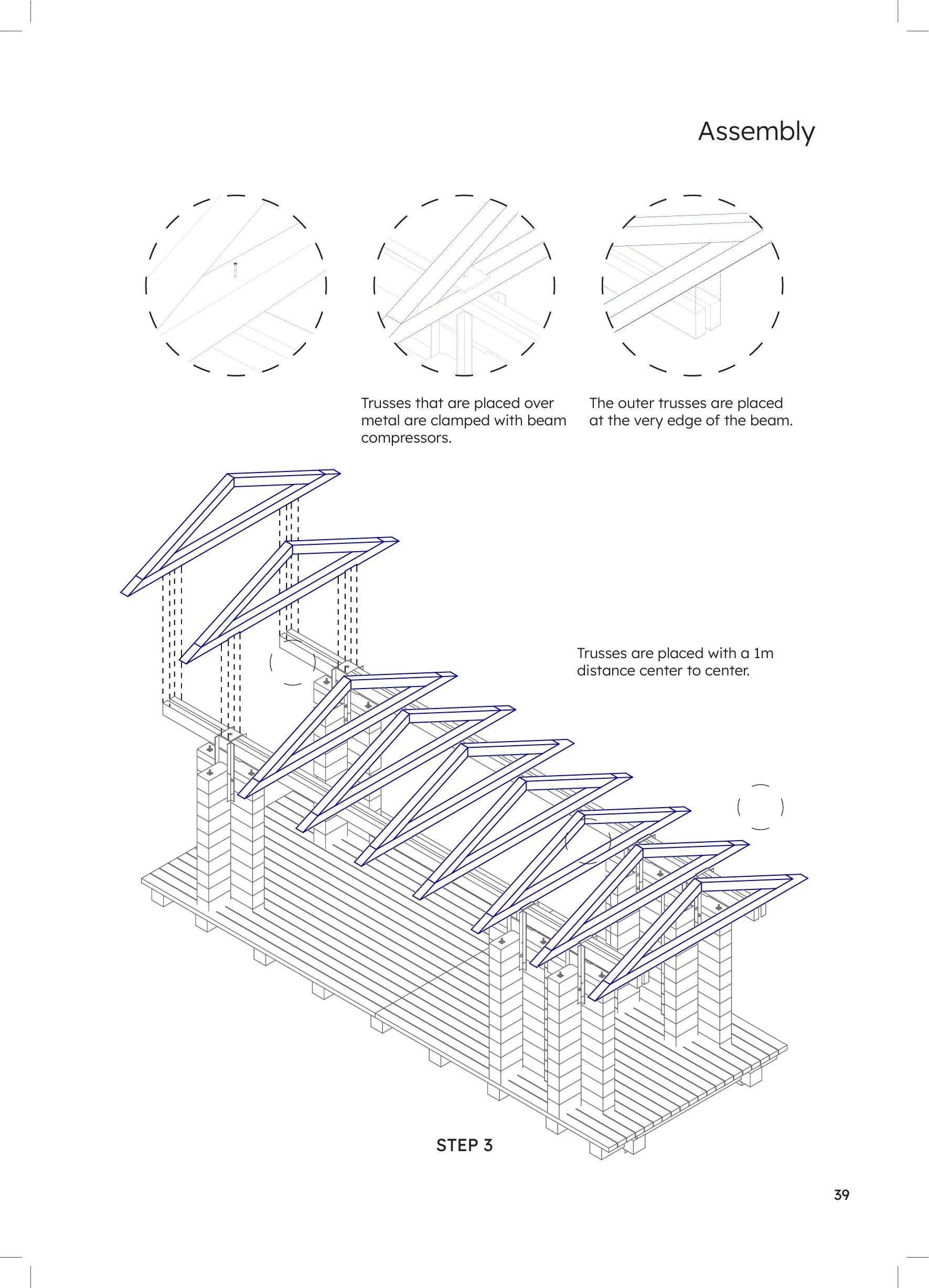 Assembly

Trusses that are placed over metal are clamped with beam compressors.

The outer trusses are placed at the very edge of the beam.

Trusses are placed with a 1m distance center to center.

STEP 3

39