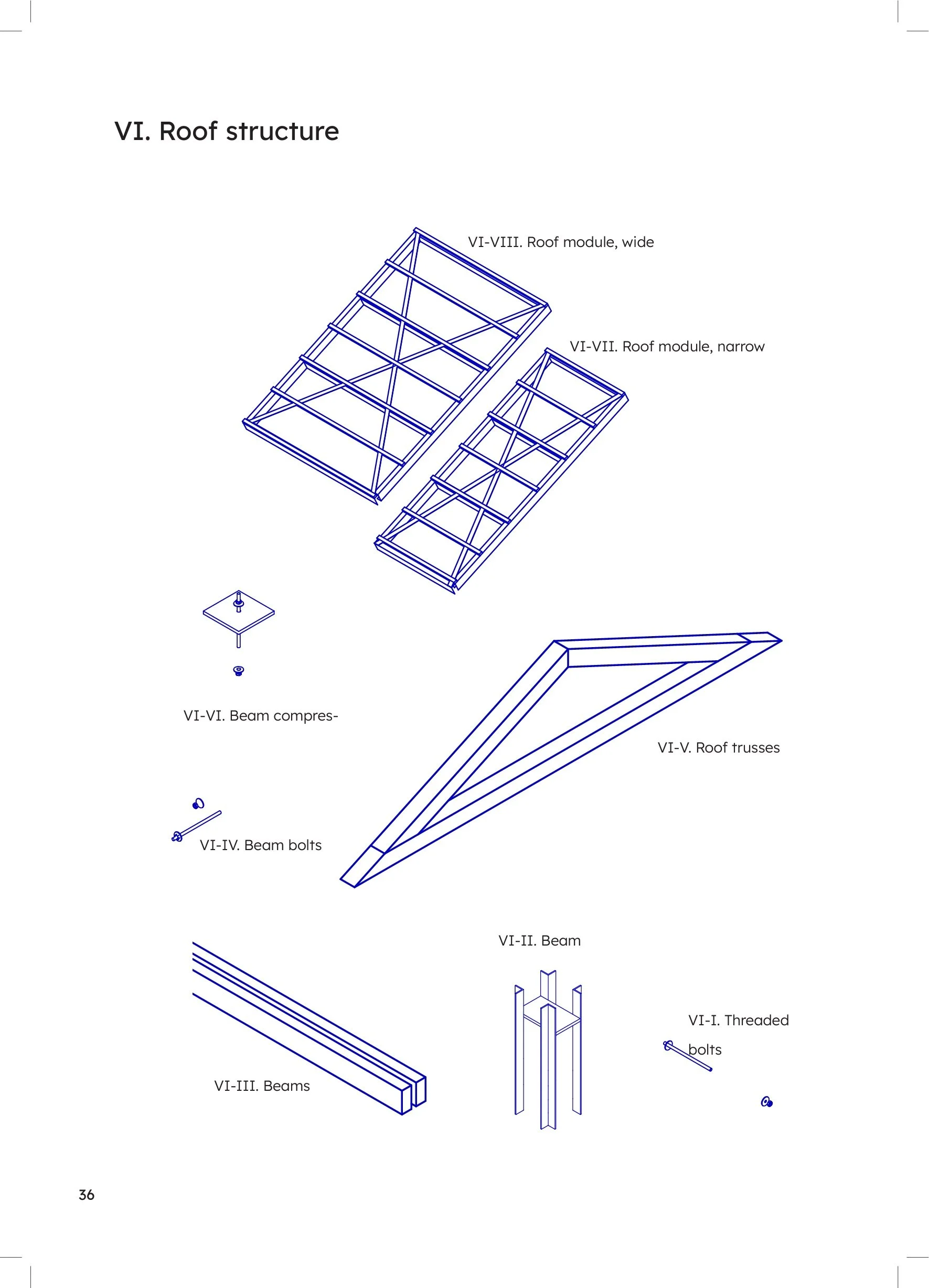 VI. Roof structure

VI-VIII. Roof module, wide

VI-VII. Roof module, narrow

VI-VI. Beam compres-

VI-V. Roof trusses

VI-IV. Beam bolts

VI-II. Beam

VI-I. Threaded bolts

VI-III. Beams

36