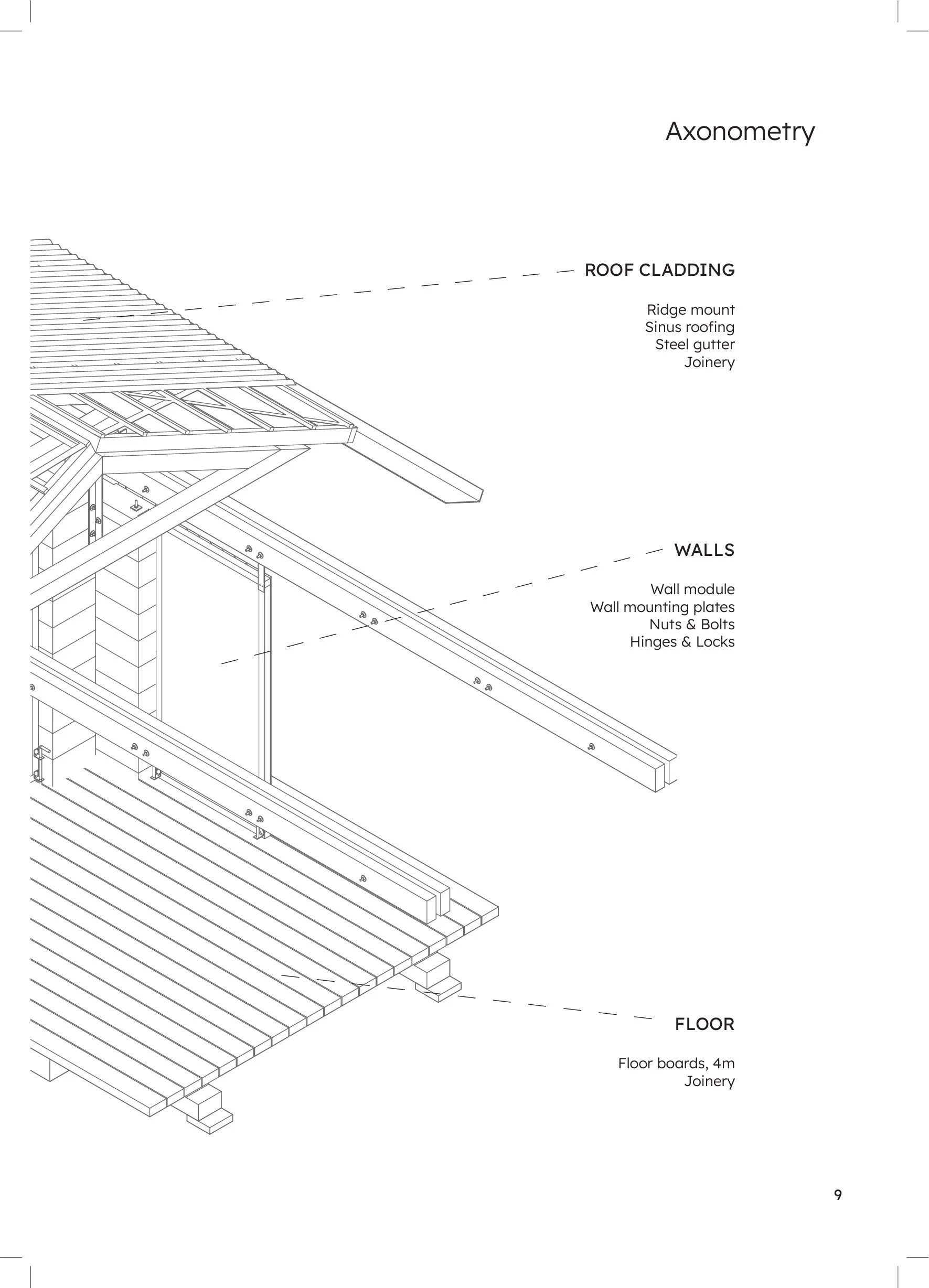 Axonometry

ROOF CLADDING

Ridge mount
Sinus roofing
Steel gutter
Joinery

WALLS

Wall module
Wall mounting plates
Nuts & Bolts
Hinges & Locks

FLOOR

Floor boards, 4m
Joinery

9