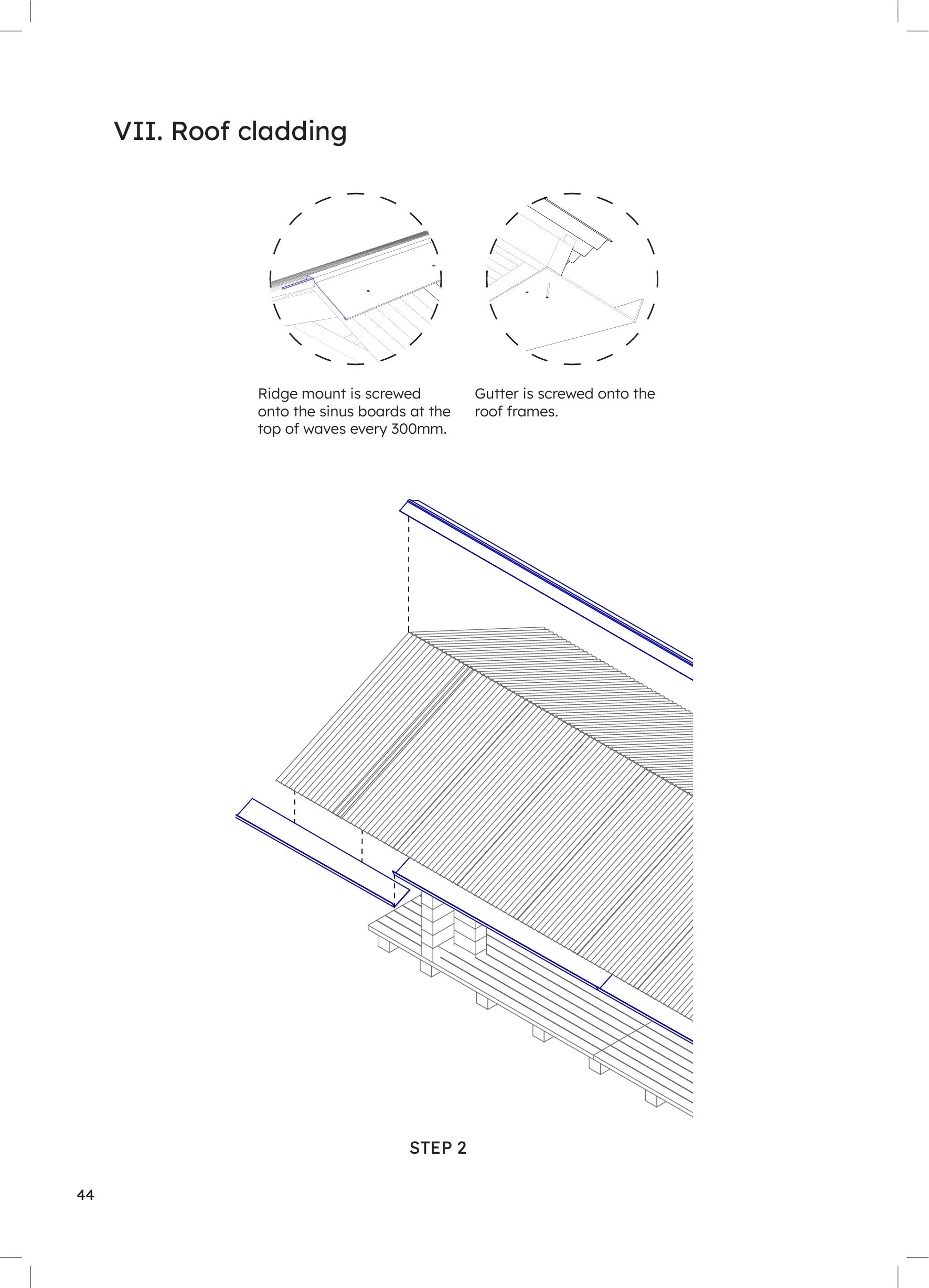 VII. Roof cladding

Ridge mount is screwed onto the sinus boards at the top of waves every 300mm.

Gutter is screwed onto the roof frames.

STEP 2

44